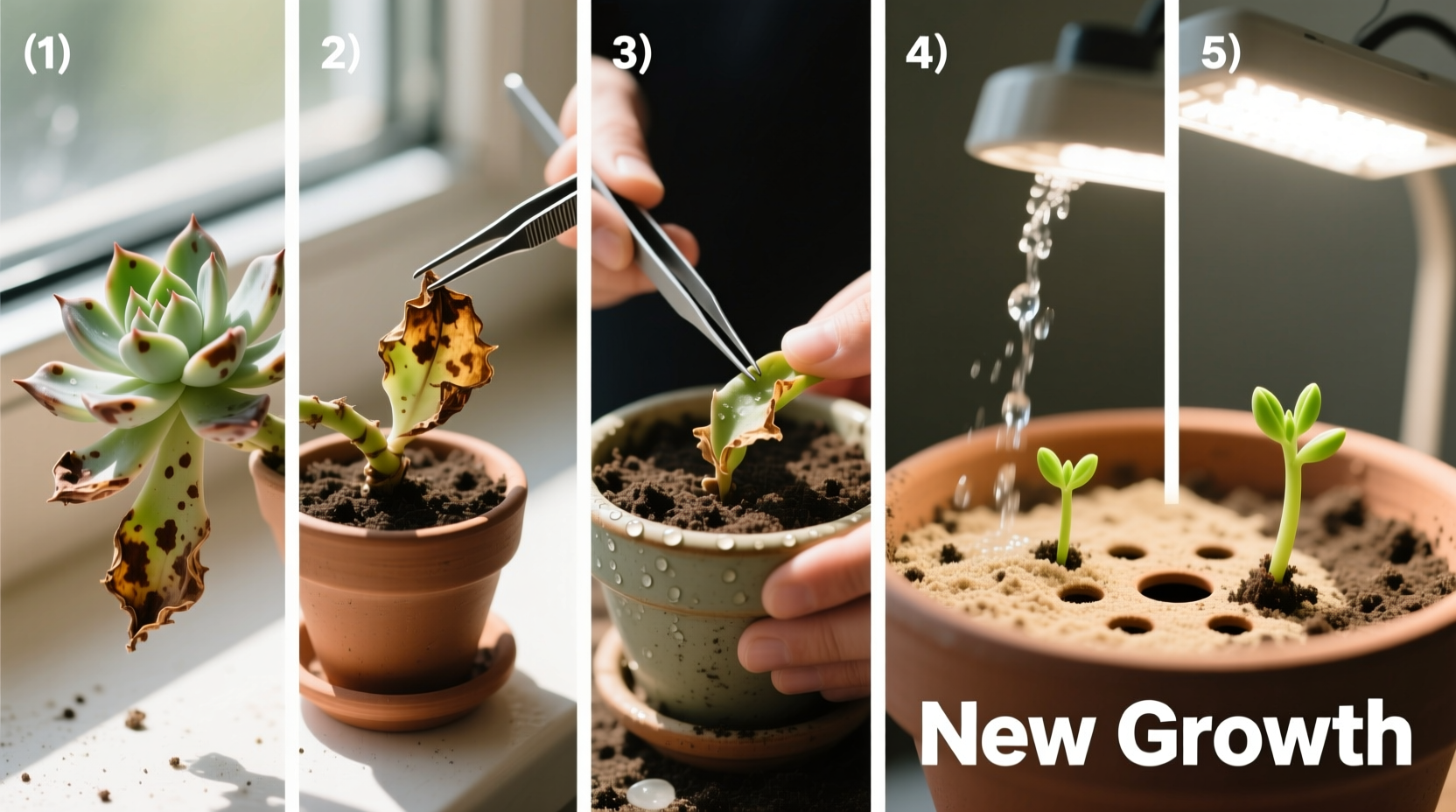 (1)

2)

3)

4)

5)

New Growth