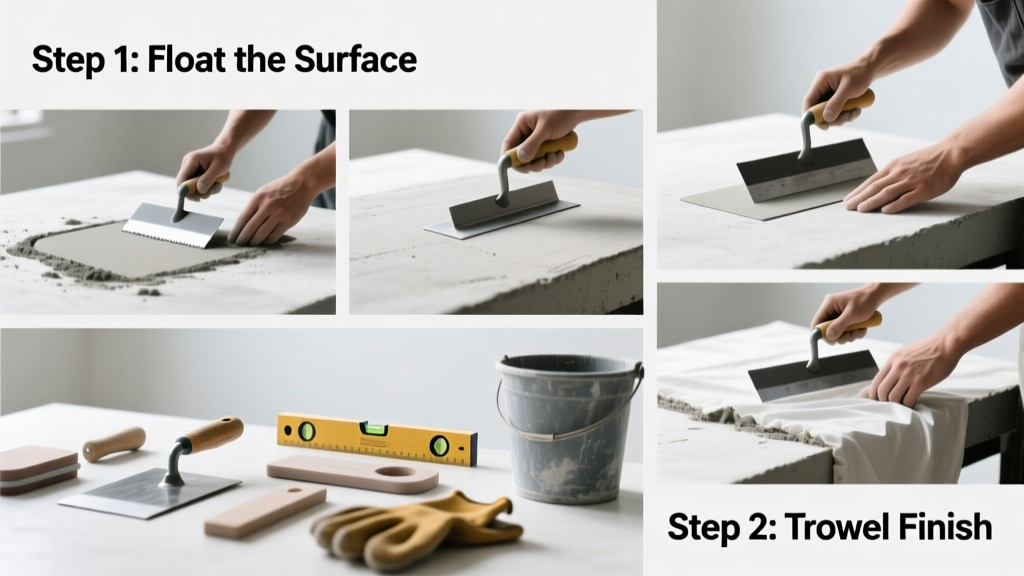 Step 1: Float the Surface

Step 2: Trowel Finish