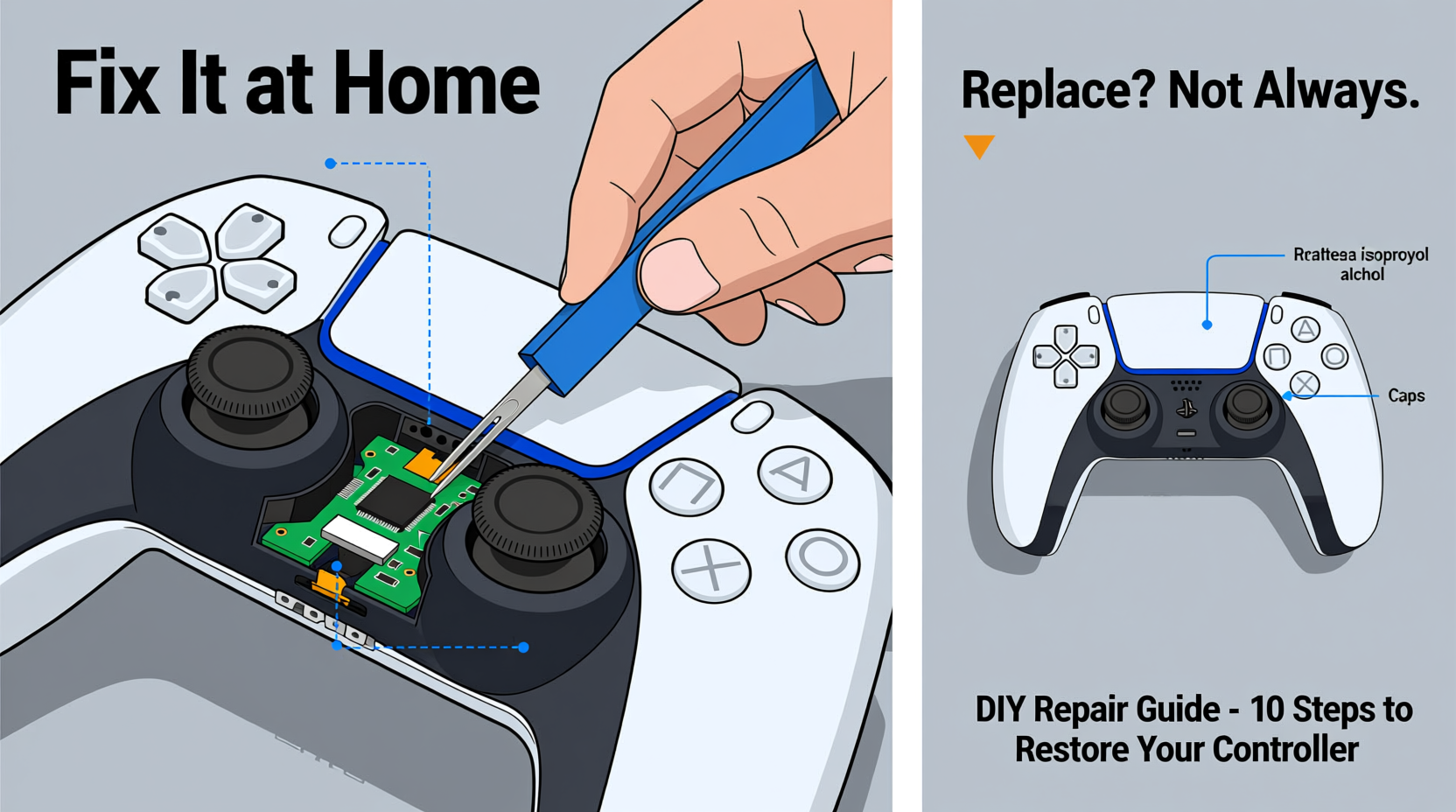 Fix It at Home

Replace? Not Always.

Rcattesa isoproyol alchol

Caps

DIY Repair Guide - 10 Steps to Restore Your Controller