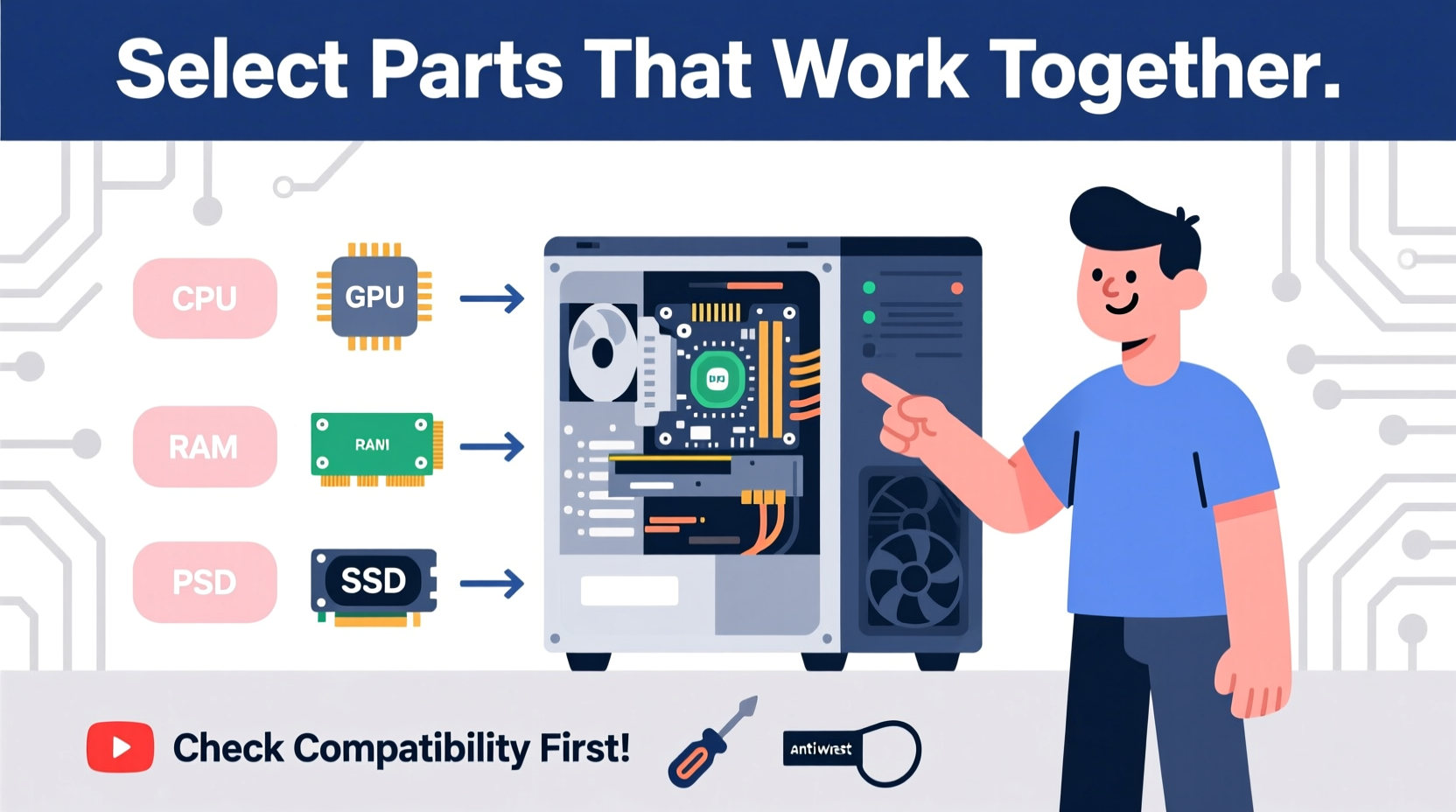 Select Parts That Work Together.

CPU

GPU

RAM

RANI

PSD

SSD

Check Compatibility First!

Antiwrest