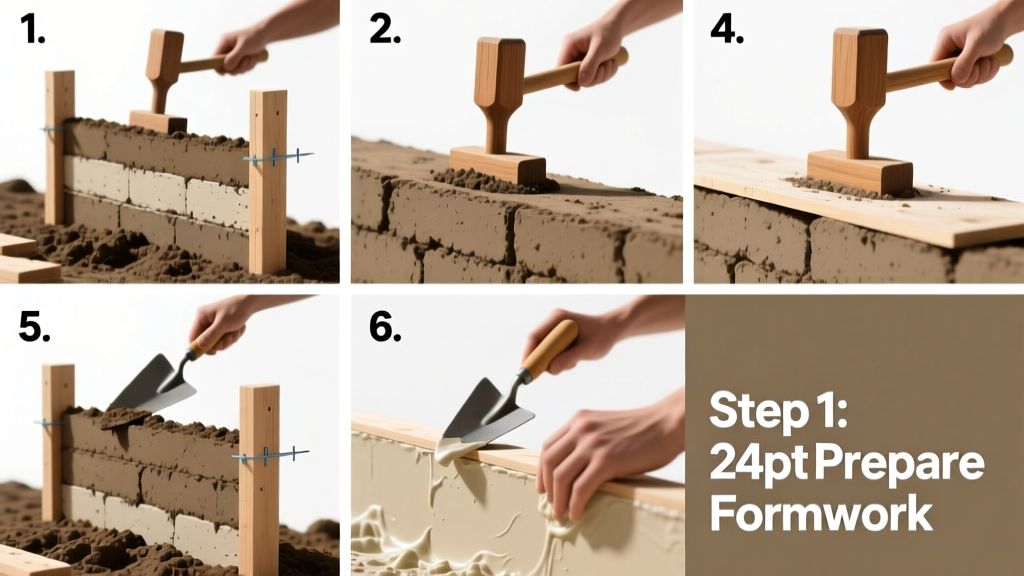 1.

2.

4.

5.

6.

Step 1:
24pt Prepare
Formwork