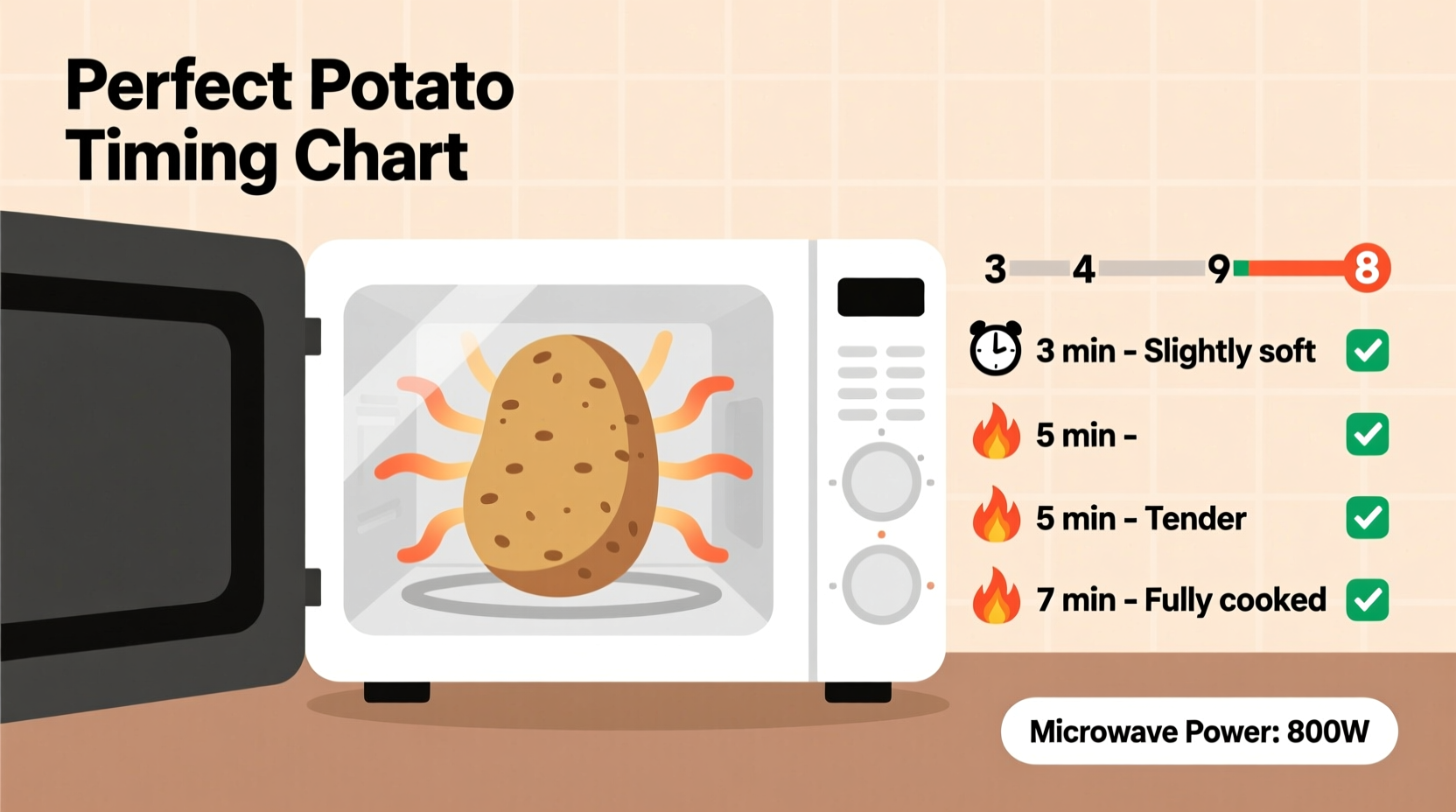 Perfect Potato Timing Chart

3 4 9 8

3 min - Slightly soft

5 min -

5 min - Tender

7 min - Fully cooked

Microwave Power: 800W