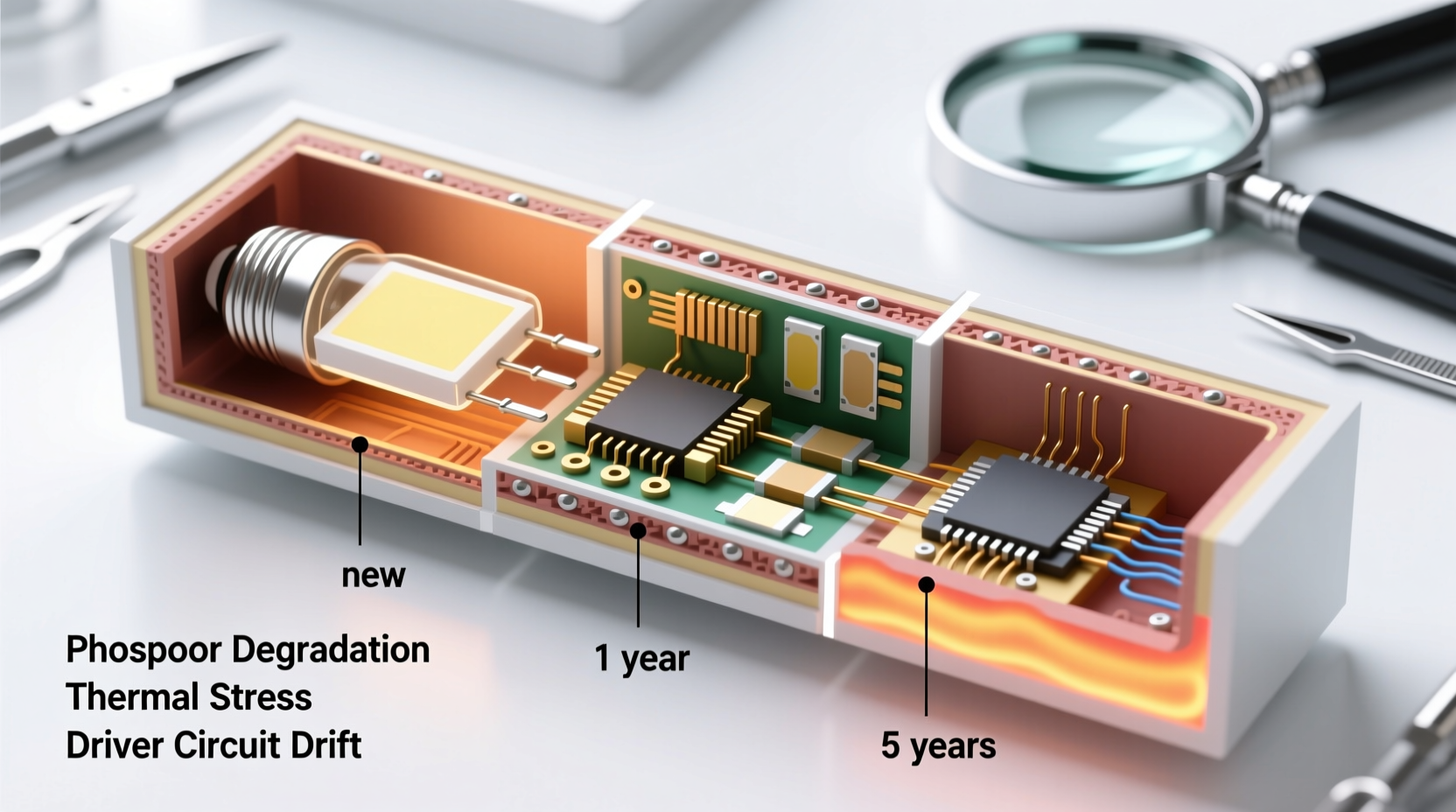 new

1 year

5 years

Phospoor Degradation
Thermal Stress
Driver Circuit Drift