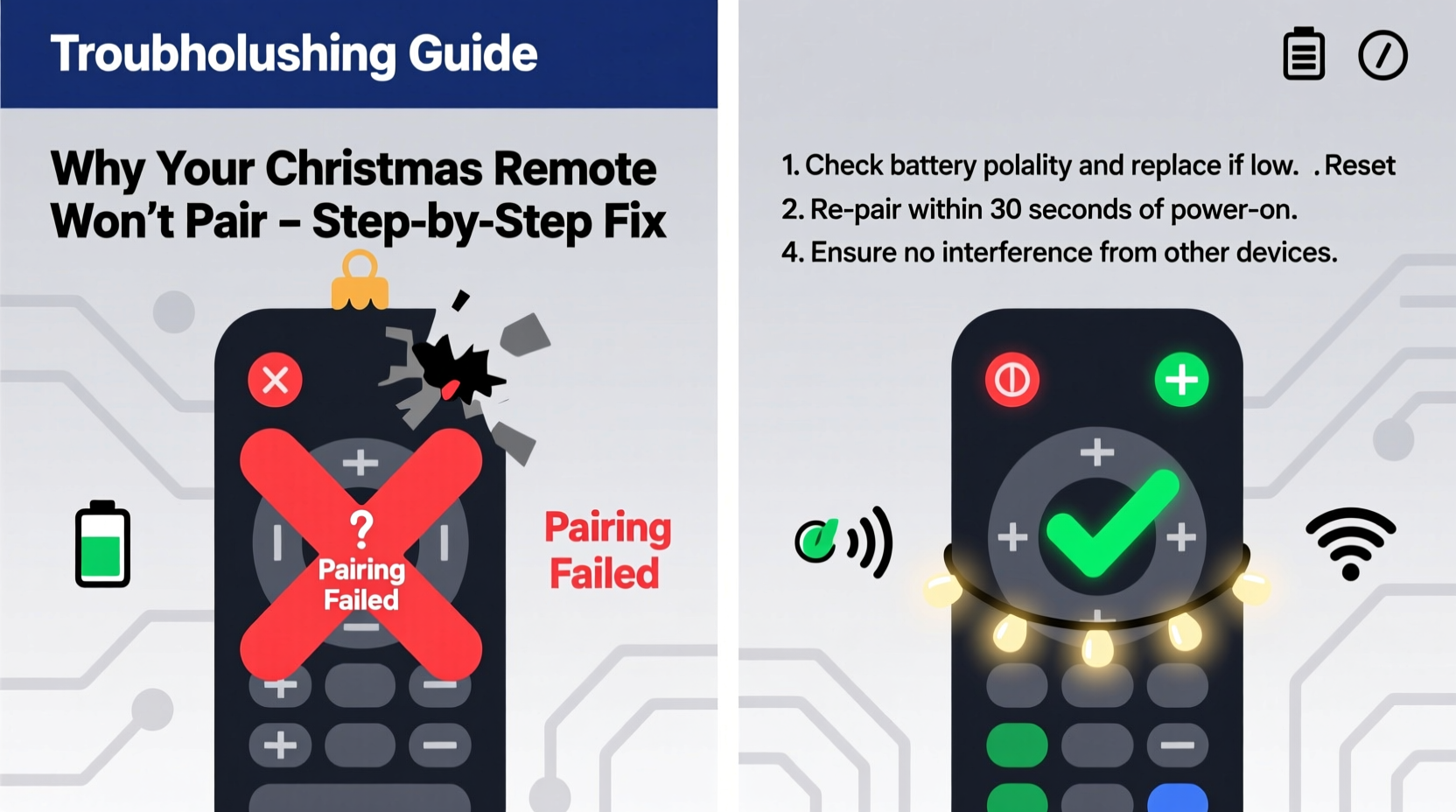 Troubholushing Guide

Why Your Christmas Remote Won't Pair – Step-by-Step Fix

?
Pairing Failed

Pairing Failed

1. Check battery polality and replace if low. .Reset
2. Re-pair within 30 seconds of power-on.
4. Ensure no interference from other devices.