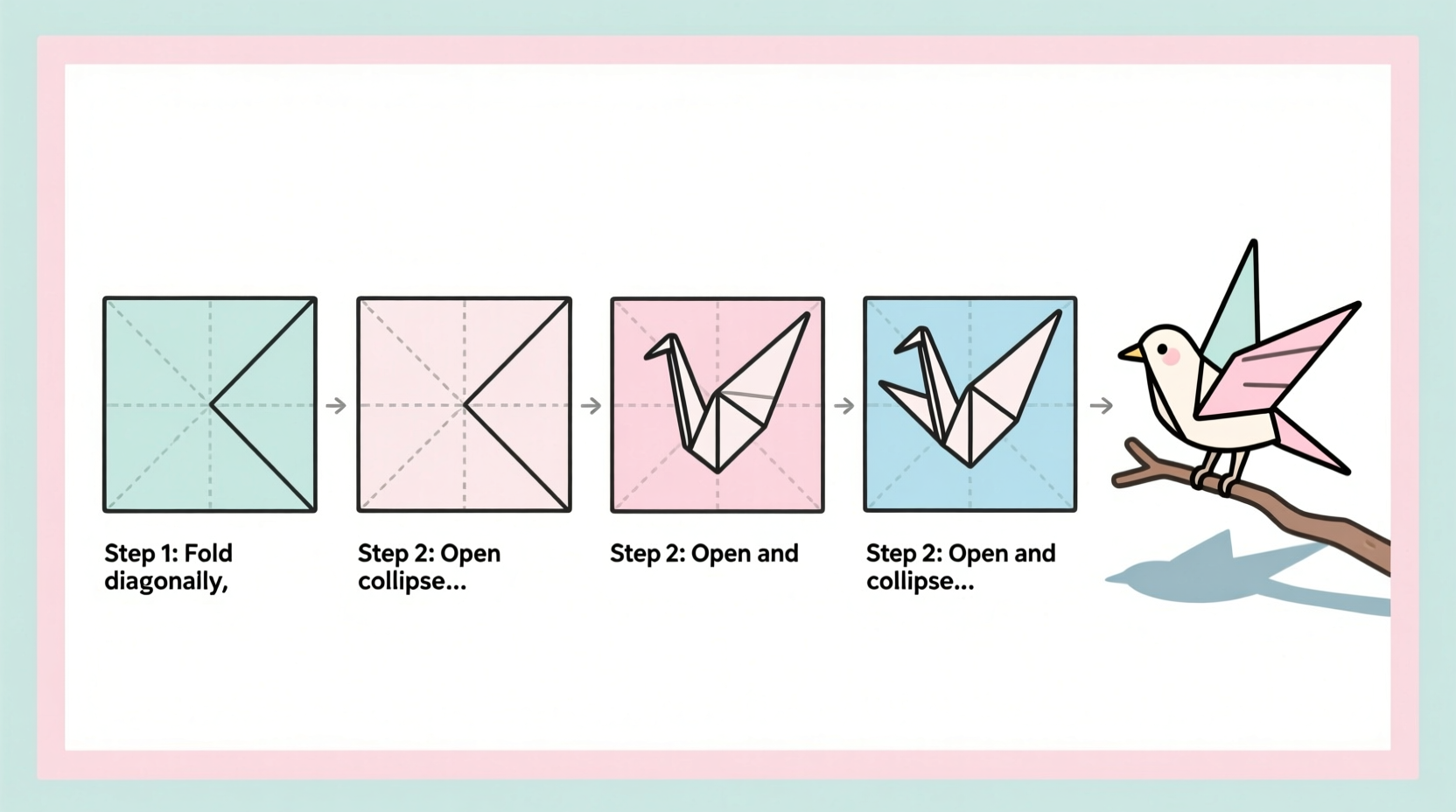 Step 1: Fold diagonally,

Step 2: Open collipse...

Step 2: Open and

Step 2: Open and collipse...