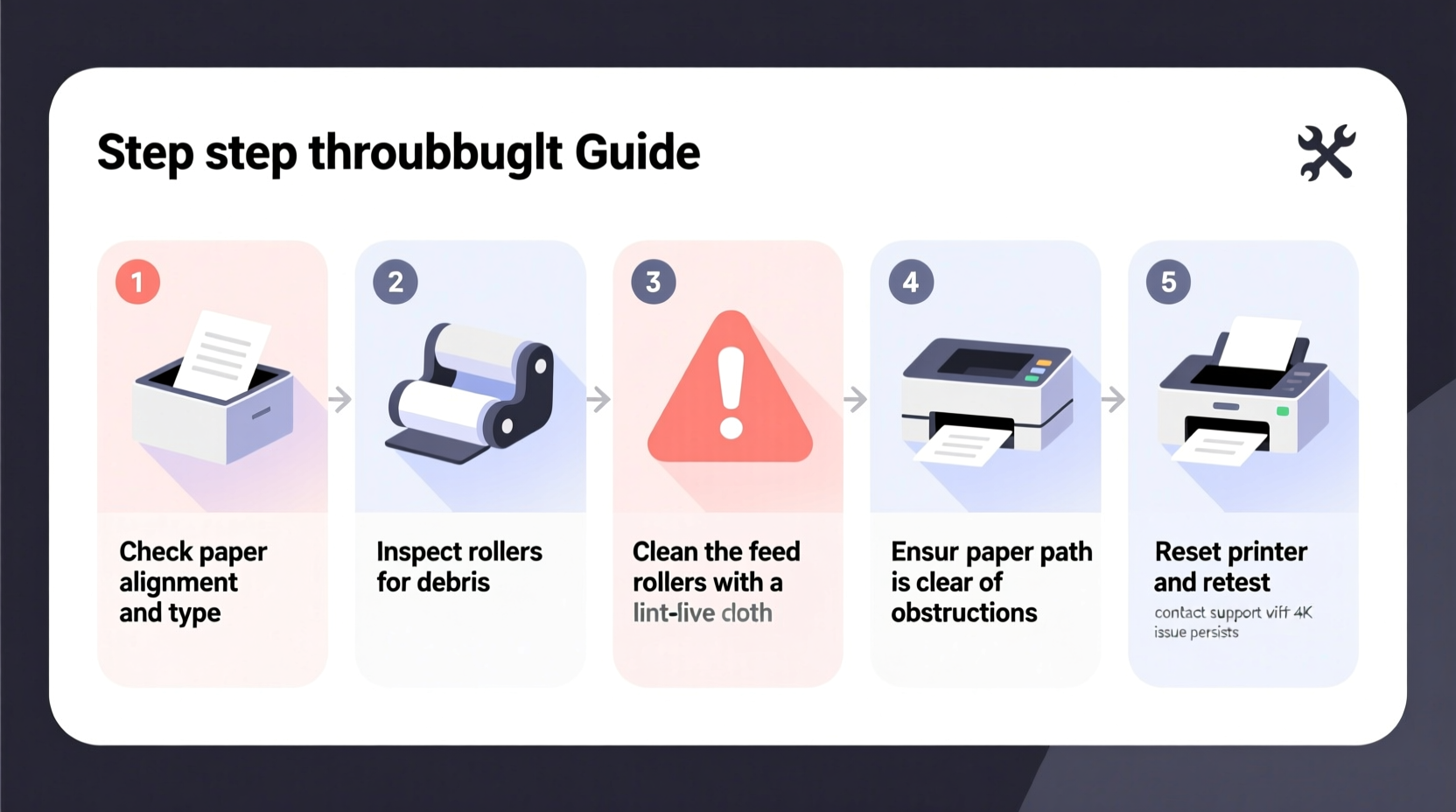 Step step throubbuglt Guide

1

Check paper alignment and type

2

Inspect rollers for debris

3

Clean the feed rollers with a lint-live cloth

4

Ensur paper path is clear of obstructions

5

Reset printer and retest

contact support viff 4K issue persists