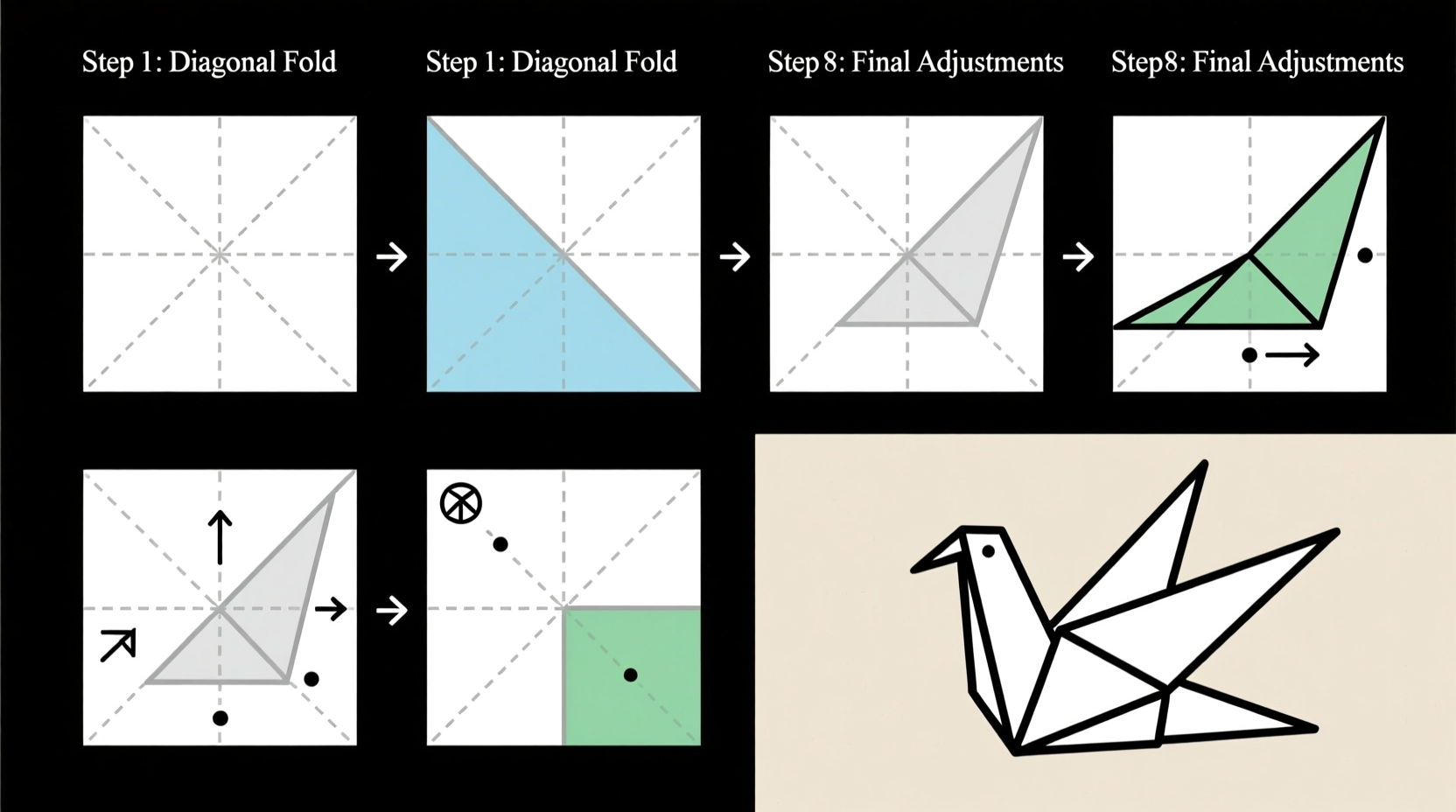 Step 1: Diagonal Fold

Step 1: Diagonal Fold

Step 8: Final Adjustments

Step8: Final Adjustments