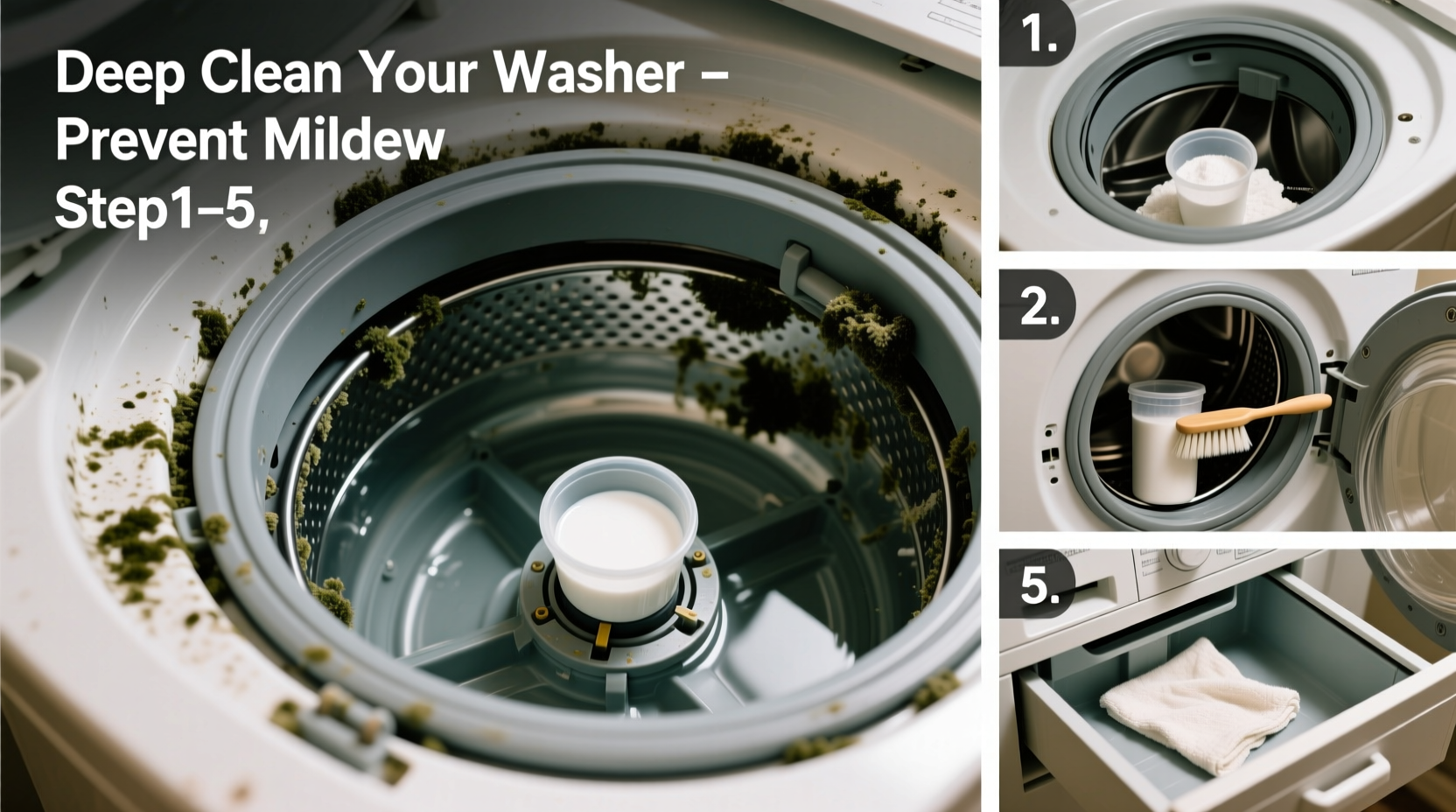 Deep Clean Your Washer – Prevent Mildew
Step1–5,

1.

2.

5.