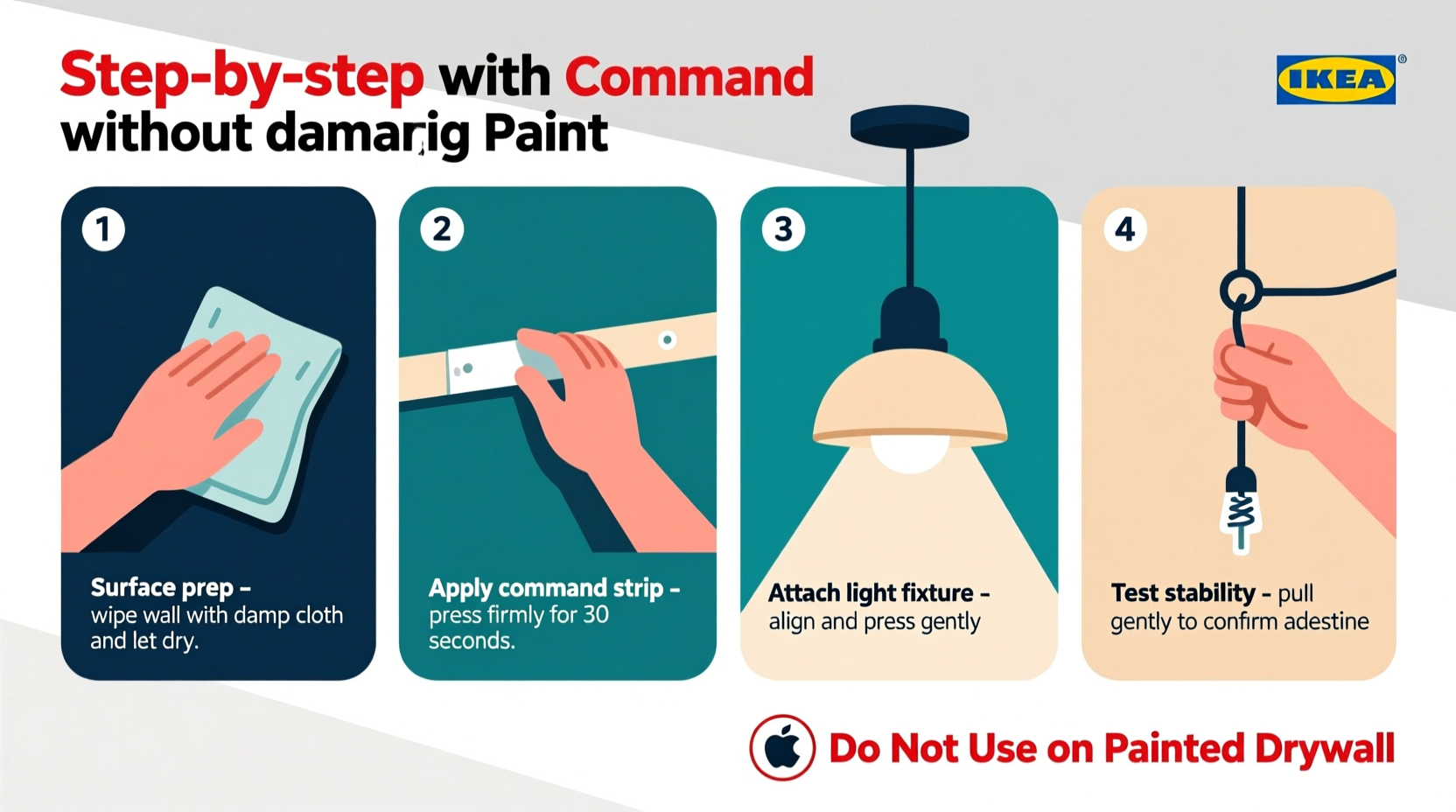 Step-by-step with Command without damarig Paint

IKEA®

1

Surface prep – wipe wall with damp cloth and let dry.

2

Apply command strip – press firmly for 30 seconds.

3

Attach light fixture – align and press gently

4

Test stability – pull gently to confirm adestine

Do Not Use on Painted Drywall