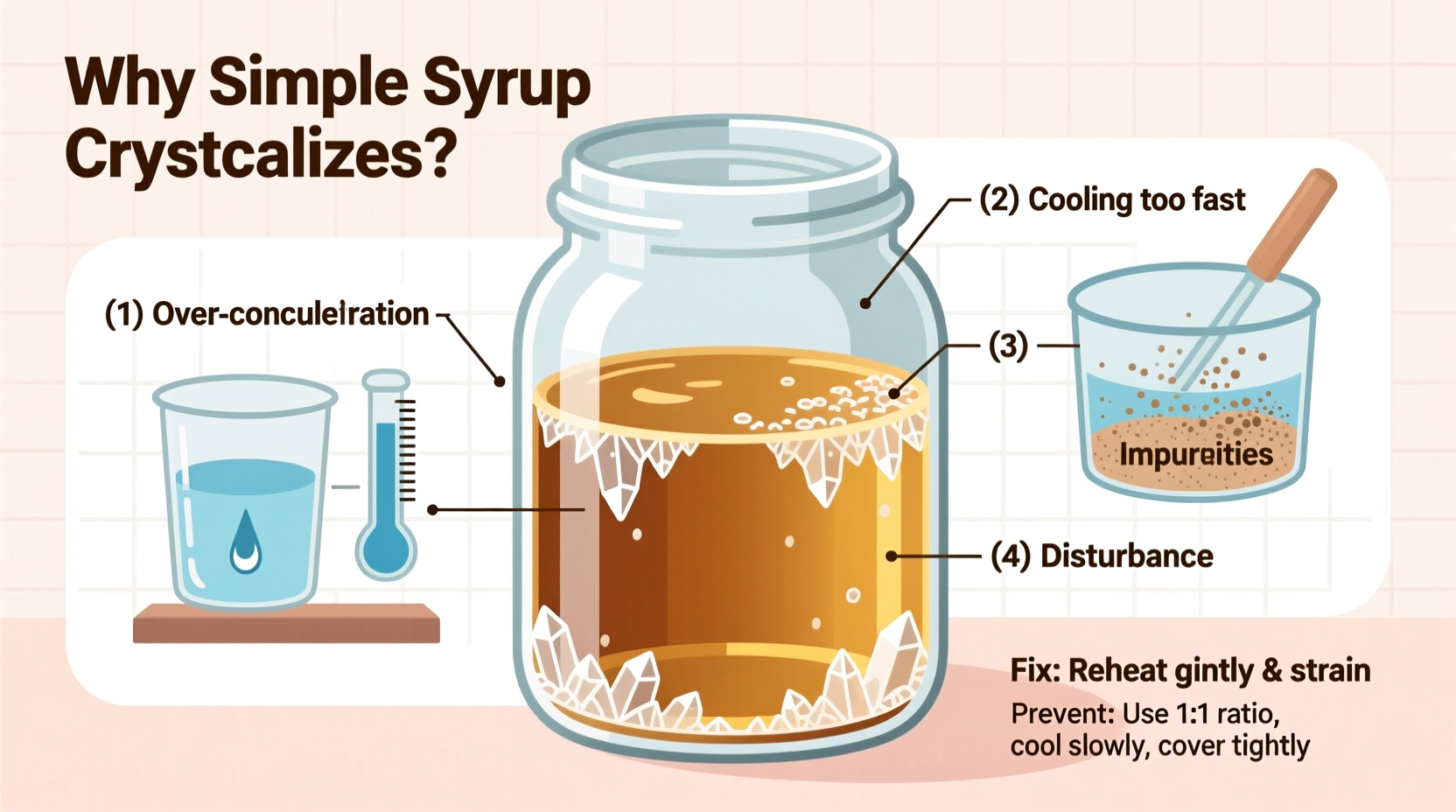 Why Simple Syrup Crystcalizes?

(1) Over-conculeiration

(2) Cooling too fast

(3)

Impureities

(4) Disturbance

Fix: Reheat gintly & strain

Prevent: Use 1:1 ratio, cool slowly, cover tightly