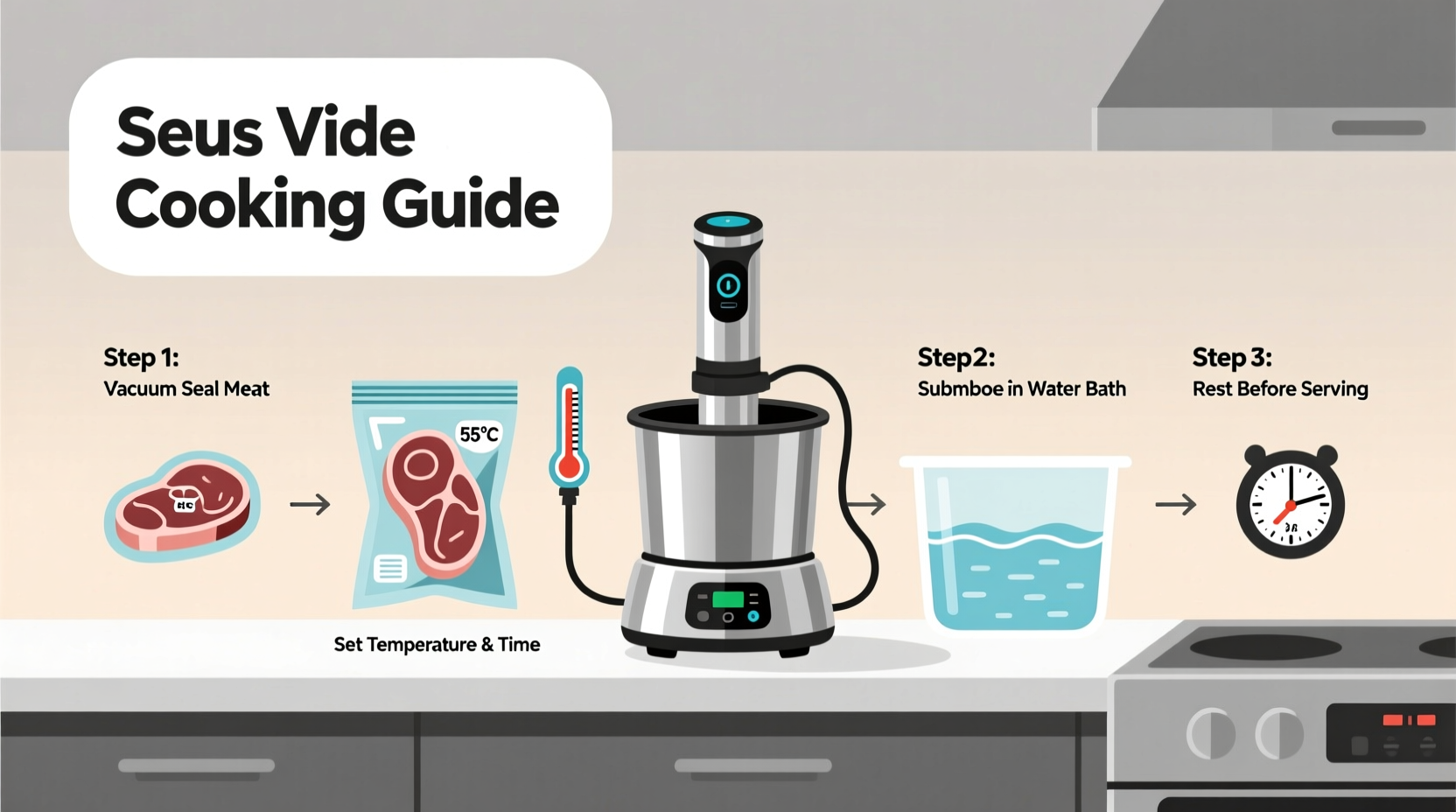 Seus Vide Cooking Guide

Step 1:
Vacuum Seal Meat

55°C

Set Temperature & Time

Step2:
Submboe in Water Bath

Step 3:
Rest Before Serving