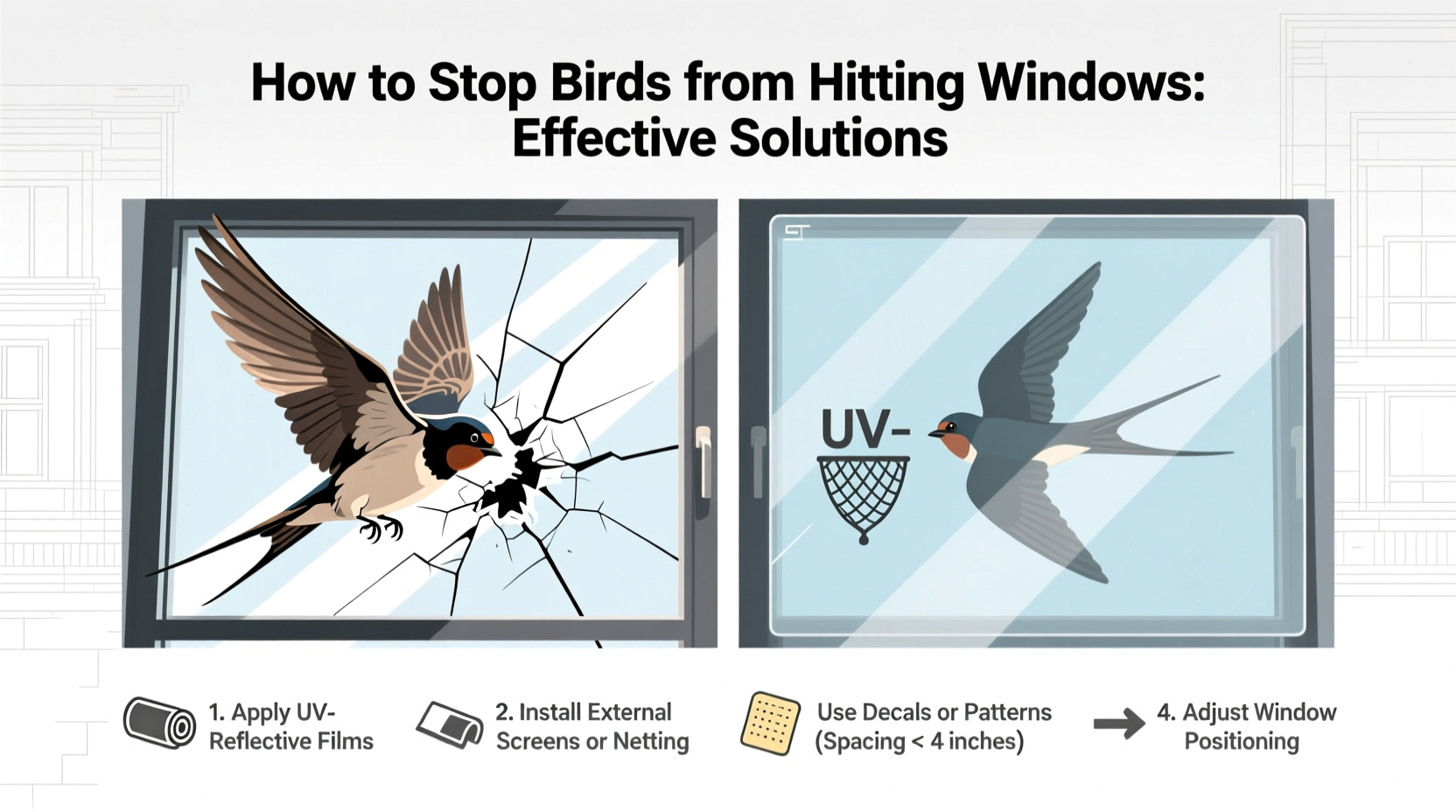 How to Stop Birds from Hitting Windows: Effective Solutions

UV-

1. Apply UV-Reflective Films

2. Install External Screens or Netting

Use Decals or Patterns (Spacing < 4 inches)

4. Adjust Window Positioning