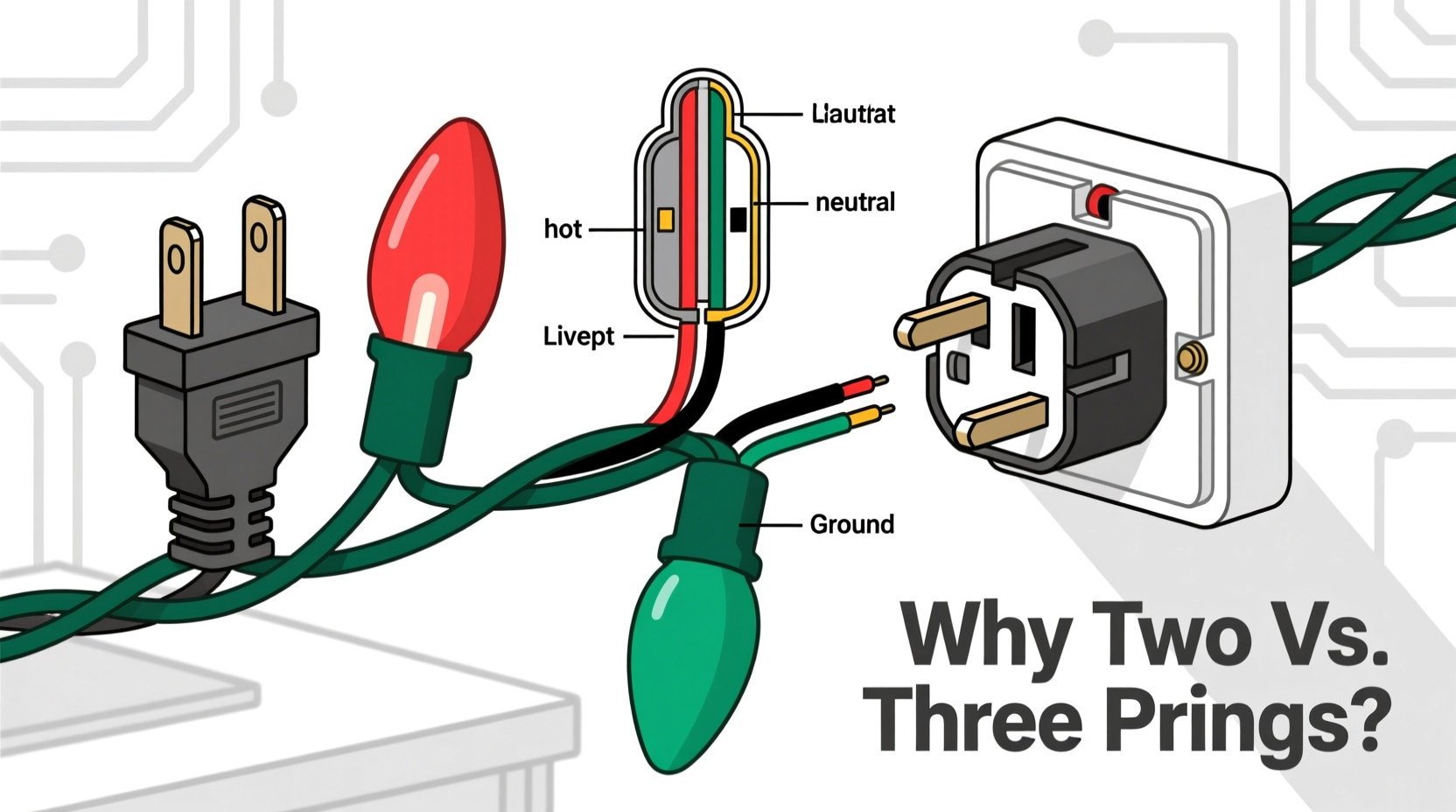 Llautrat

neutral

hot

Livept

Ground

Why Two Vs. Three Prings?