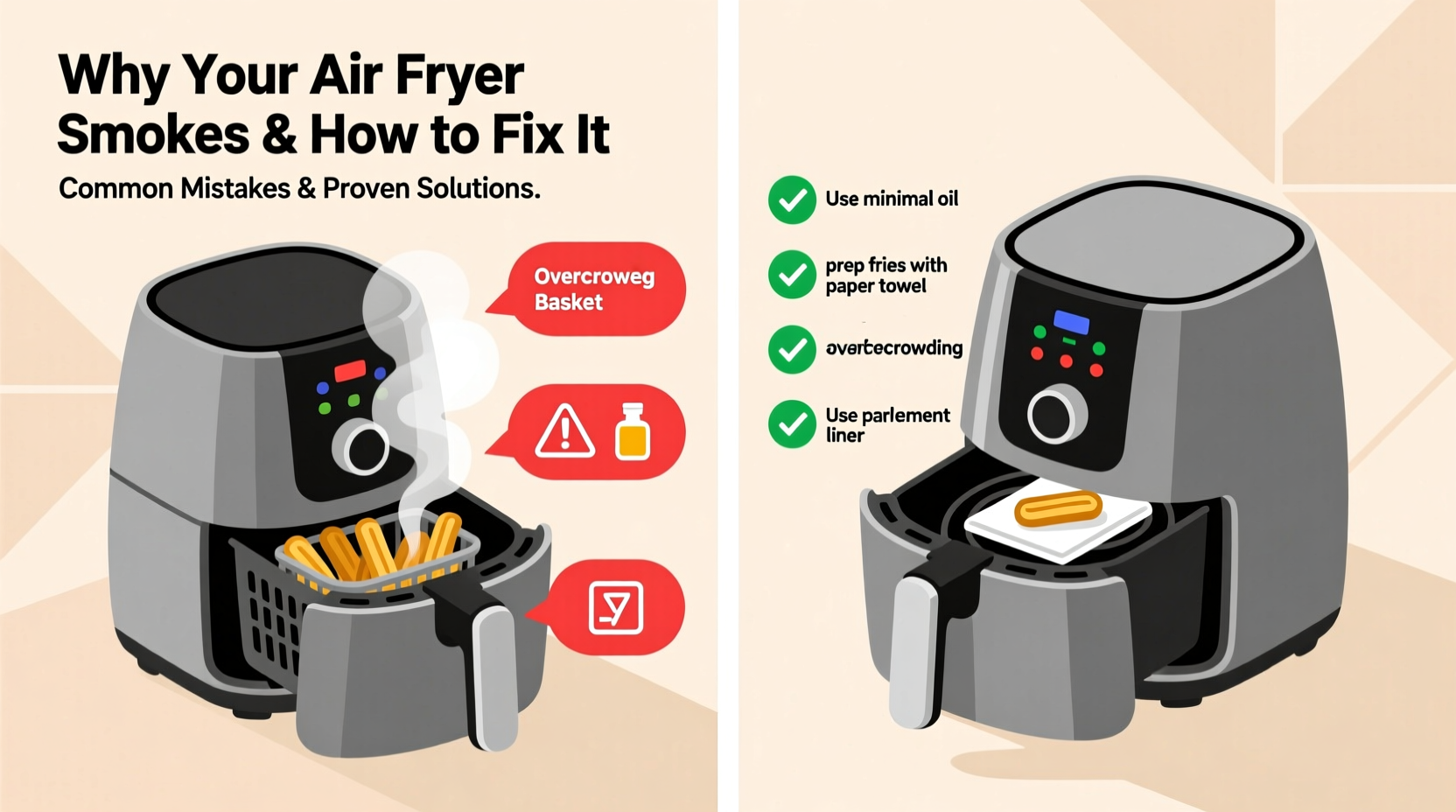 Why Your Air Fryer Smokes & How to Fix It

Common Mistakes & Proven Solutions.

Overcroweg Basket

Use minimal oil

prep fries with paper towel

overtecrowding

Use parlement liner