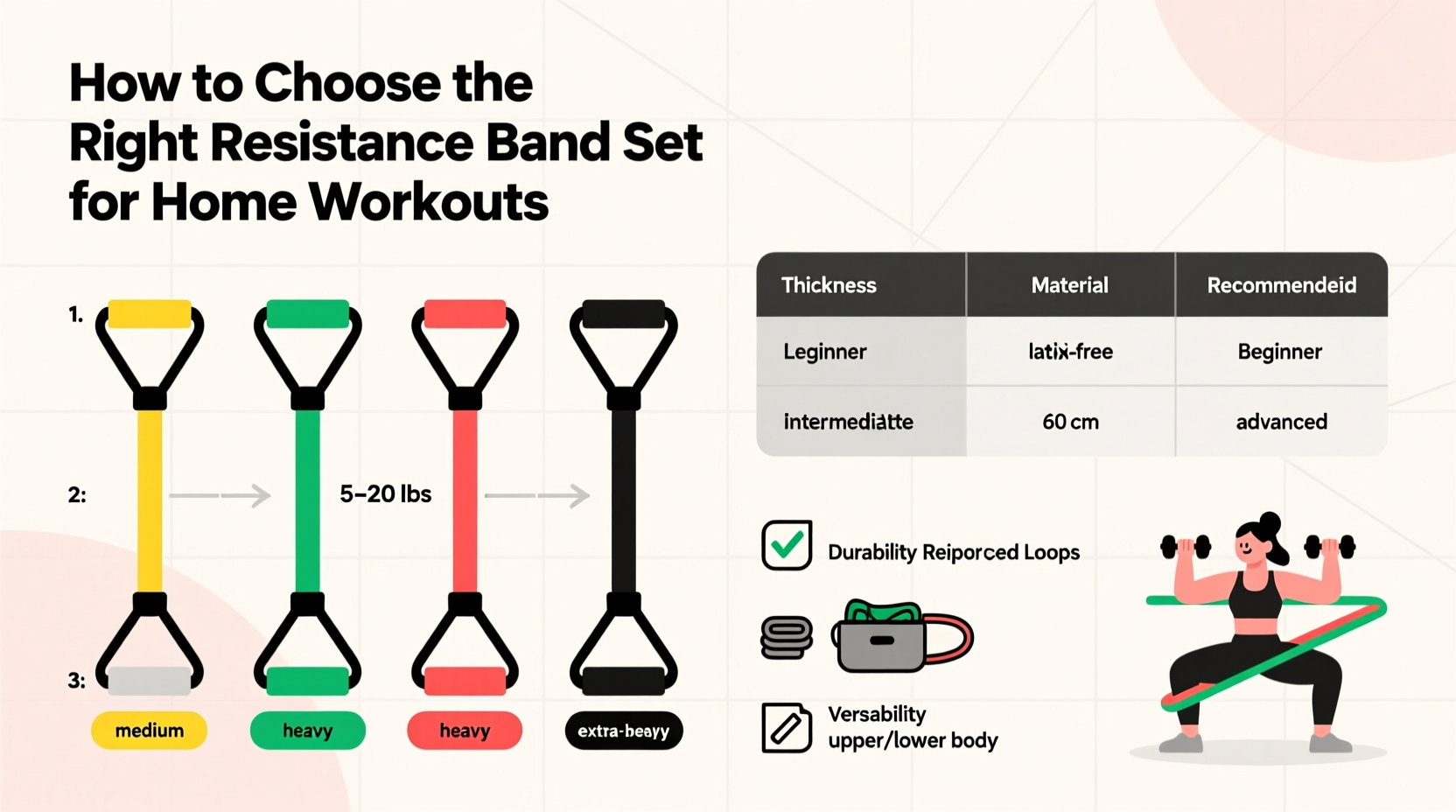 How to Choose the Right Resistance Band Set for Home Workouts

1.

2:

5–20 lbs

3:

medium

heavy

heavy

extra-beayy

| Thickness | Material | Recommendeid |
|---|---|---|
| Leginner | latix-free | Beginner |
| intermediatte | 60 cm | advanced |

Durability Reiporced Loops

Versability upper/lower body