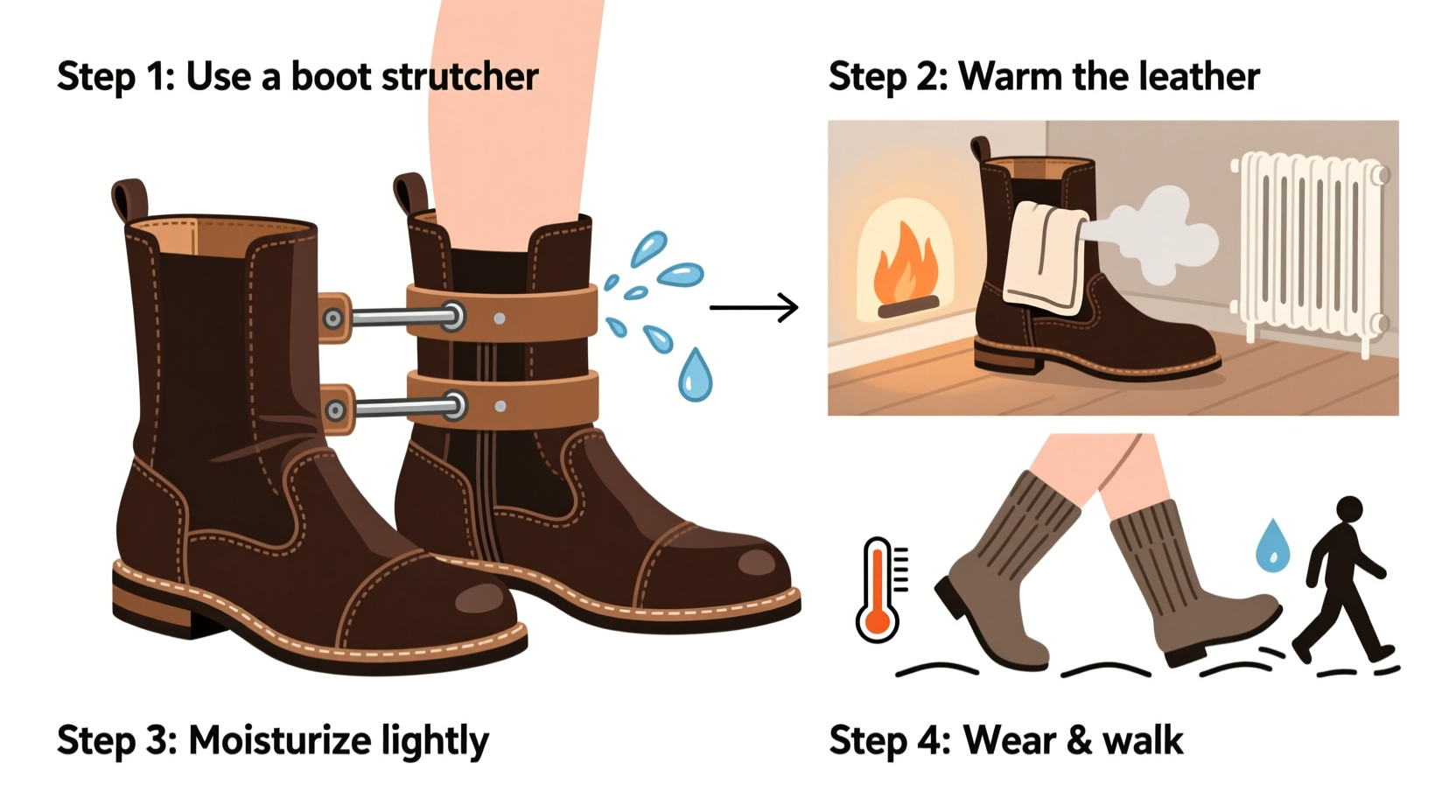 Step 1: Use a boot strutcher

Step 2: Warm the leather

Step 3: Moisturize lightly

Step 4: Wear & walk