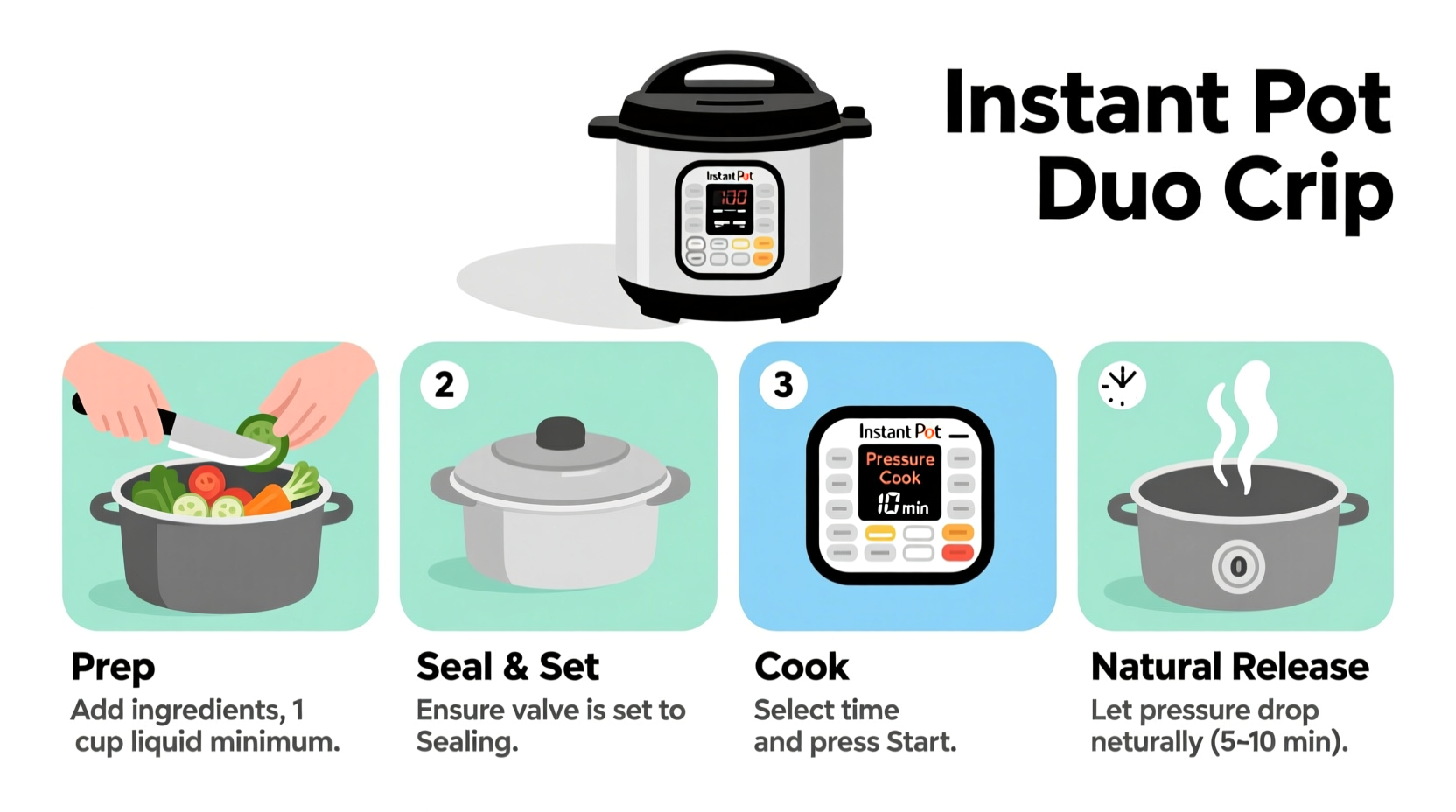 Instant Pot Duo Crip

Instant Pot
100

2

3

Instant Pot
Pressure Cook
10 min

0

Prep
Add ingredients, 1 cup liquid minimum.

Seal & Set
Ensure valve is set to Sealing.

Cook
Select time and press Start.

Natural Release
Let pressure drop neturally (5-10 min).