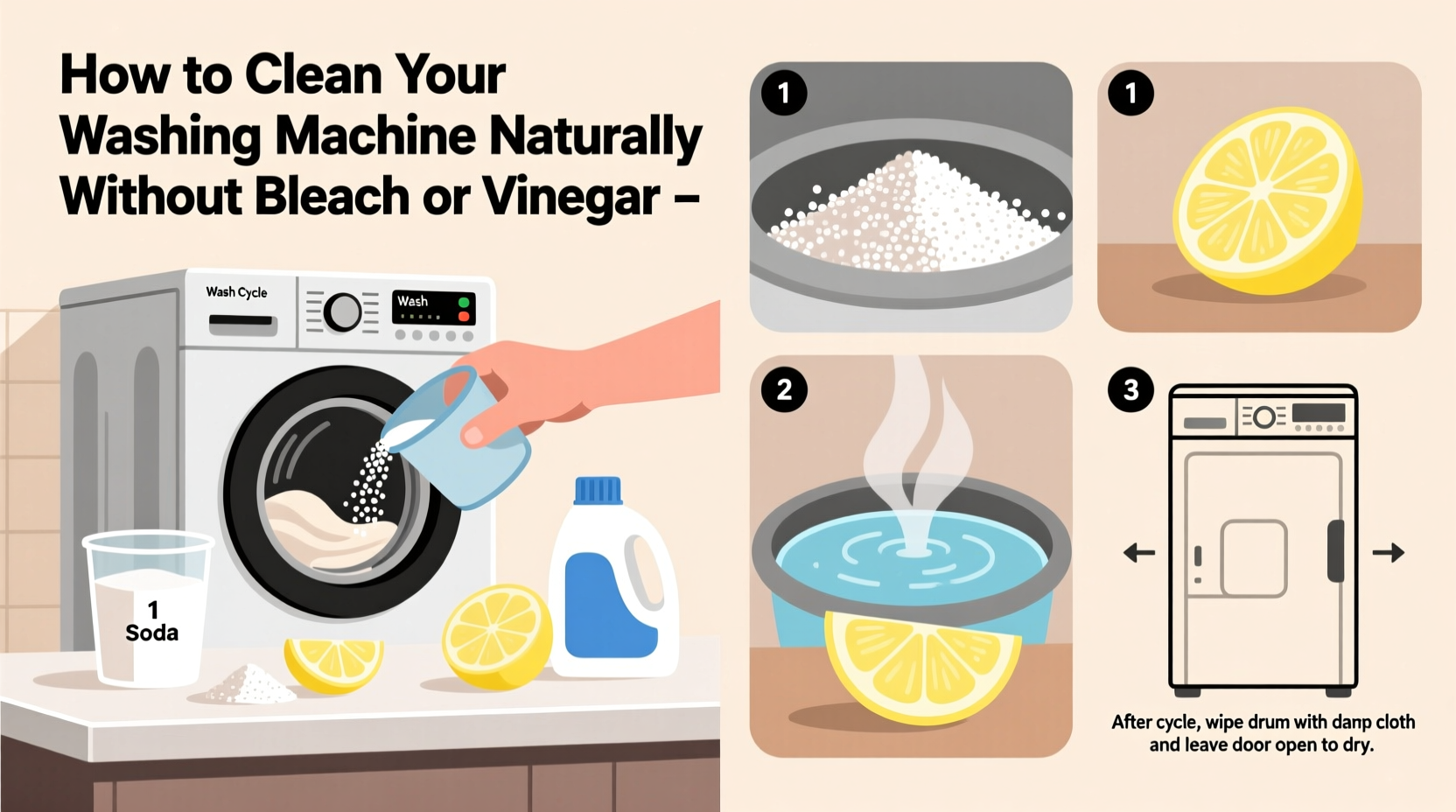 How to Clean Your Washing Machine Naturally Without Bleach or Vinegar –

Wash Cycle

Wash

1
Soda

1

1

2

3

After cycle, wipe drum with danp cloth and leave door open to dry.