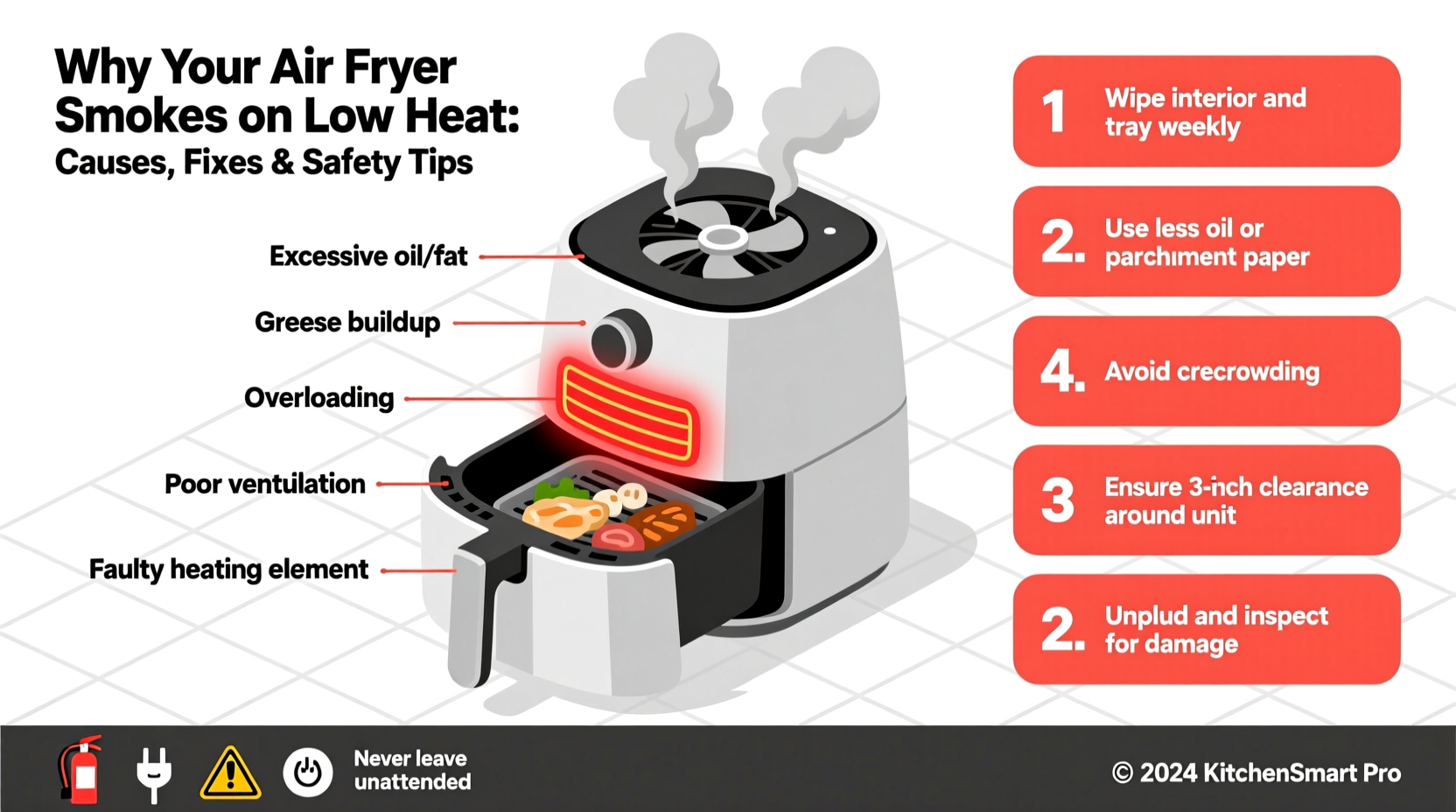 Why Your Air Fryer Smokes on Low Heat:
Causes, Fixes & Safety Tips

Excessive oil/fat

Greese buildup

Overloading

Poor ventulation

Faulty heating element

1 Wipe interior and tray weekly

2. Use less oil or parchment paper

4. Avoid crecrowding

3 Ensure 3-inch clearance around unit

2. Unplud and inspect for damage

Never leave unattended

© 2024 KitchenSmart Pro