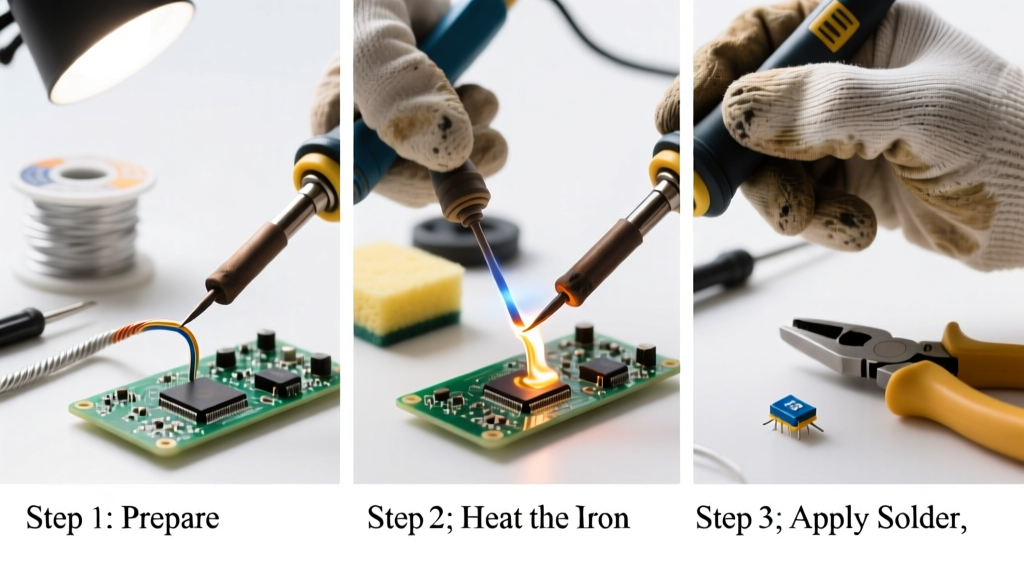 Step 1: Prepare

Step 2; Heat the Iron

Step 3; Apply Solder,