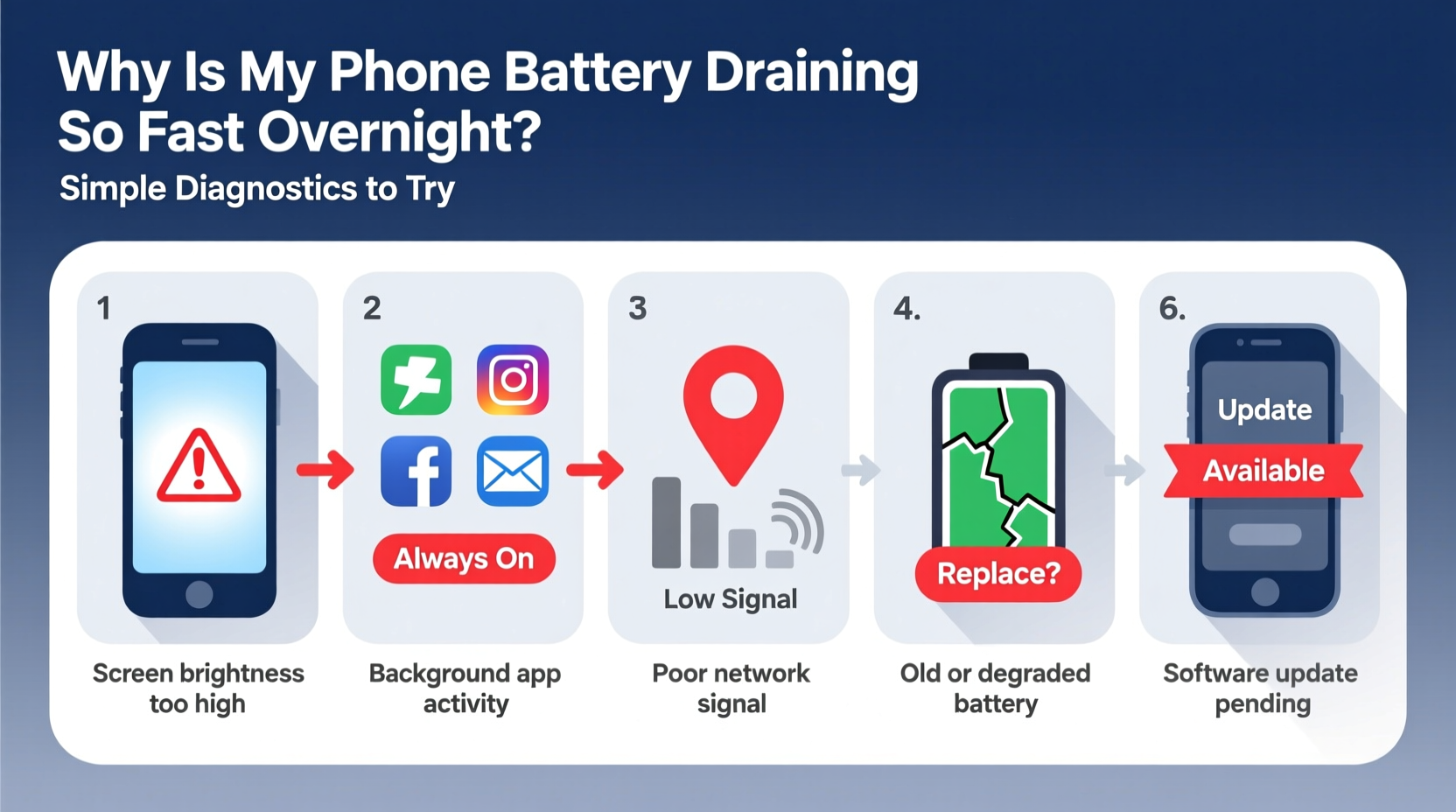 Why Is My Phone Battery Draining So Fast Overnight?

Simple Diagnostics to Try

1

Screen brightness too high

2

Always On

Background app activity

3

Low Signal

Poor network signal

4.

Replace?

Old or degraded battery

6.

Update

Available

Software update pending