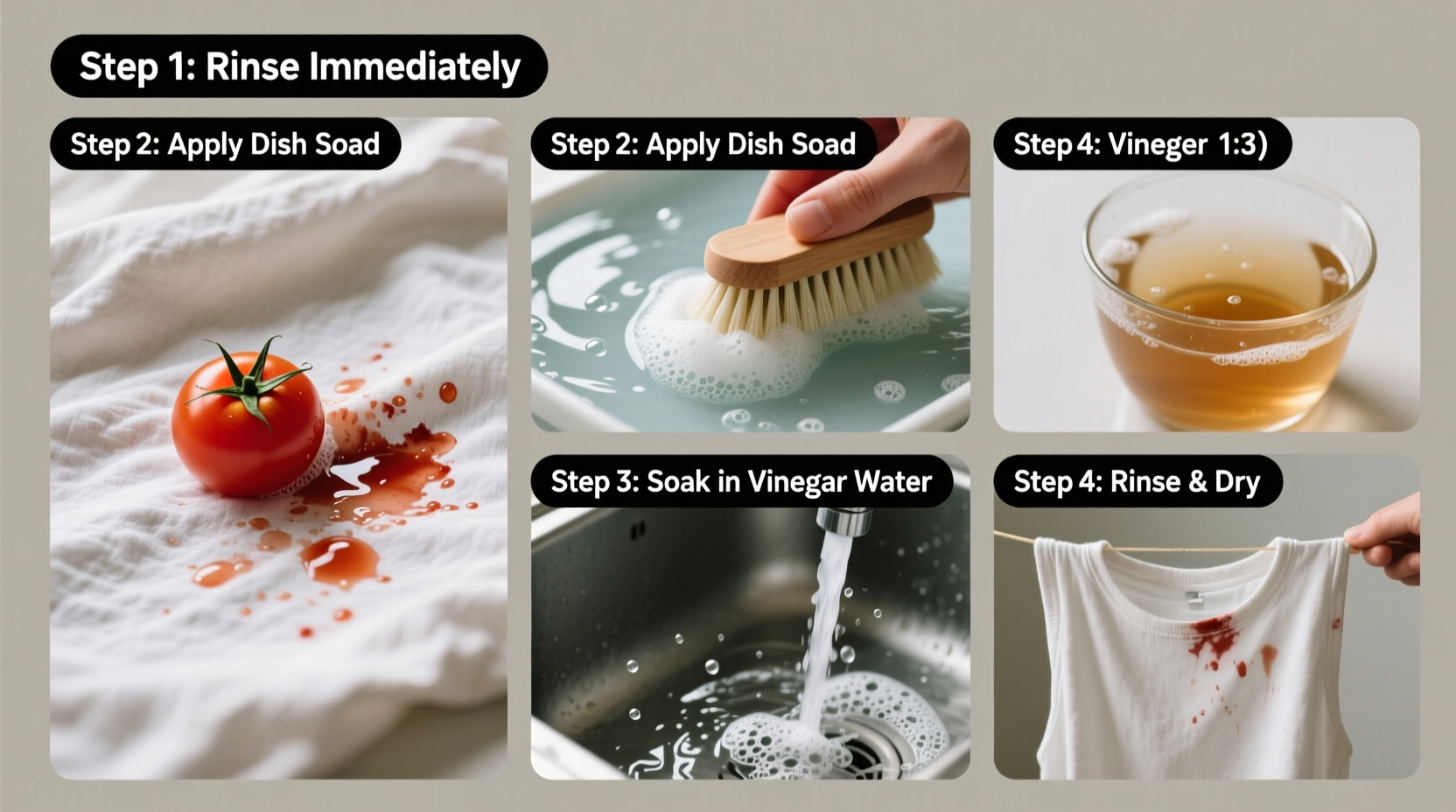 Step 1: Rinse Immediately

Step 2: Apply Dish Soad

Step 2: Apply Dish Soad

Step 4: Vineger 1:3)

Step 3: Soak in Vinegar Water

Step 4: Rinse & Dry