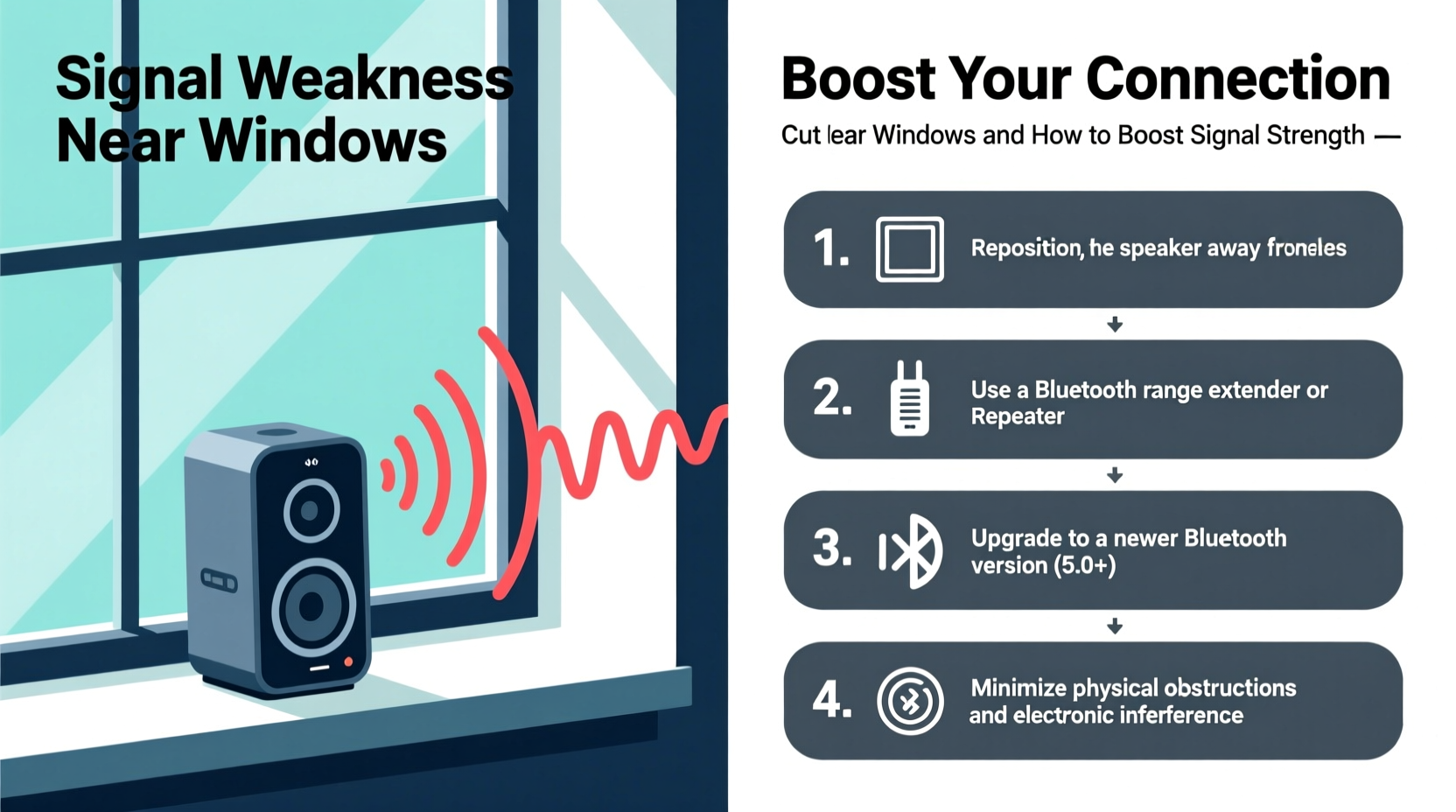 Signal Weakness Near Windows

Boost Your Connection

Cut lear Windows and How to Boost Signal Strength —

1. Reposition, he speaker away froneles

2. Use a Bluetooth range extender or Repeater

3. Upgrade to a newer Bluetooth version (5.0+)

4. Minimize physical obstructions and electronic inferference