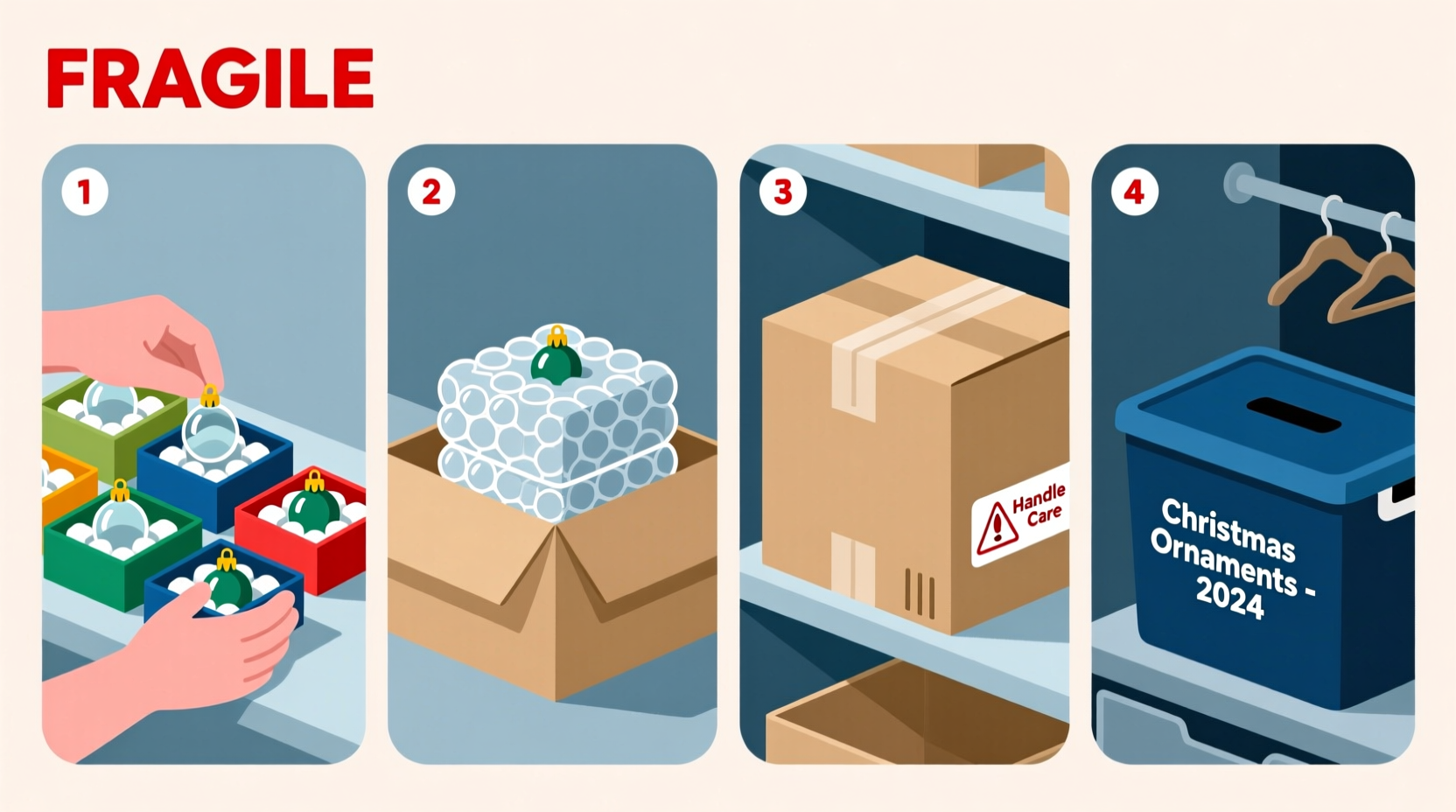 FRAGILE

1

2

3

Handle Care

4

Christmas Ornaments - 2024