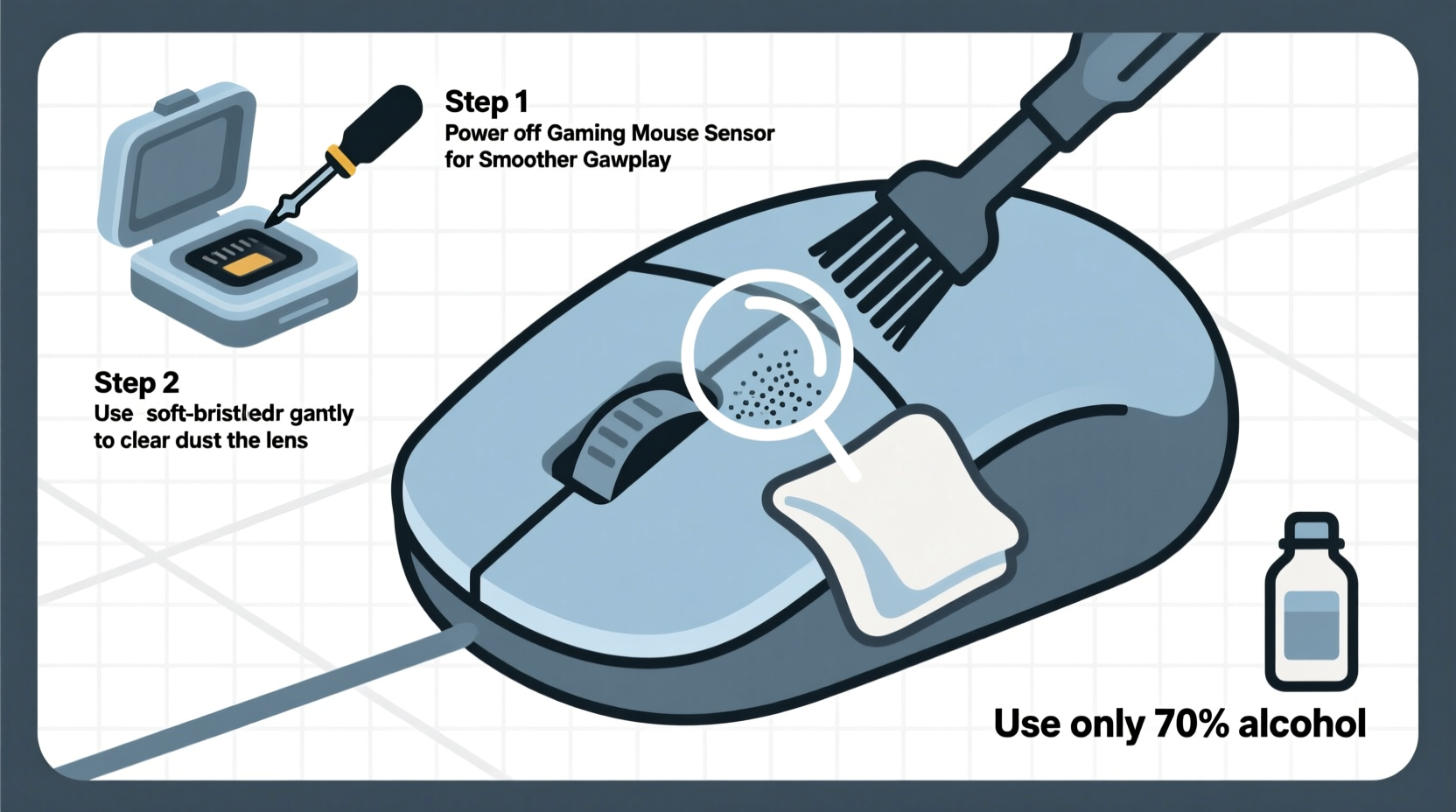 Step 1
Power off Gaming Mouse Sensor for Smoother Gawplay

Step 2
Use soft-bristledr gantly to clear dust the lens

Use only 70% alcohol