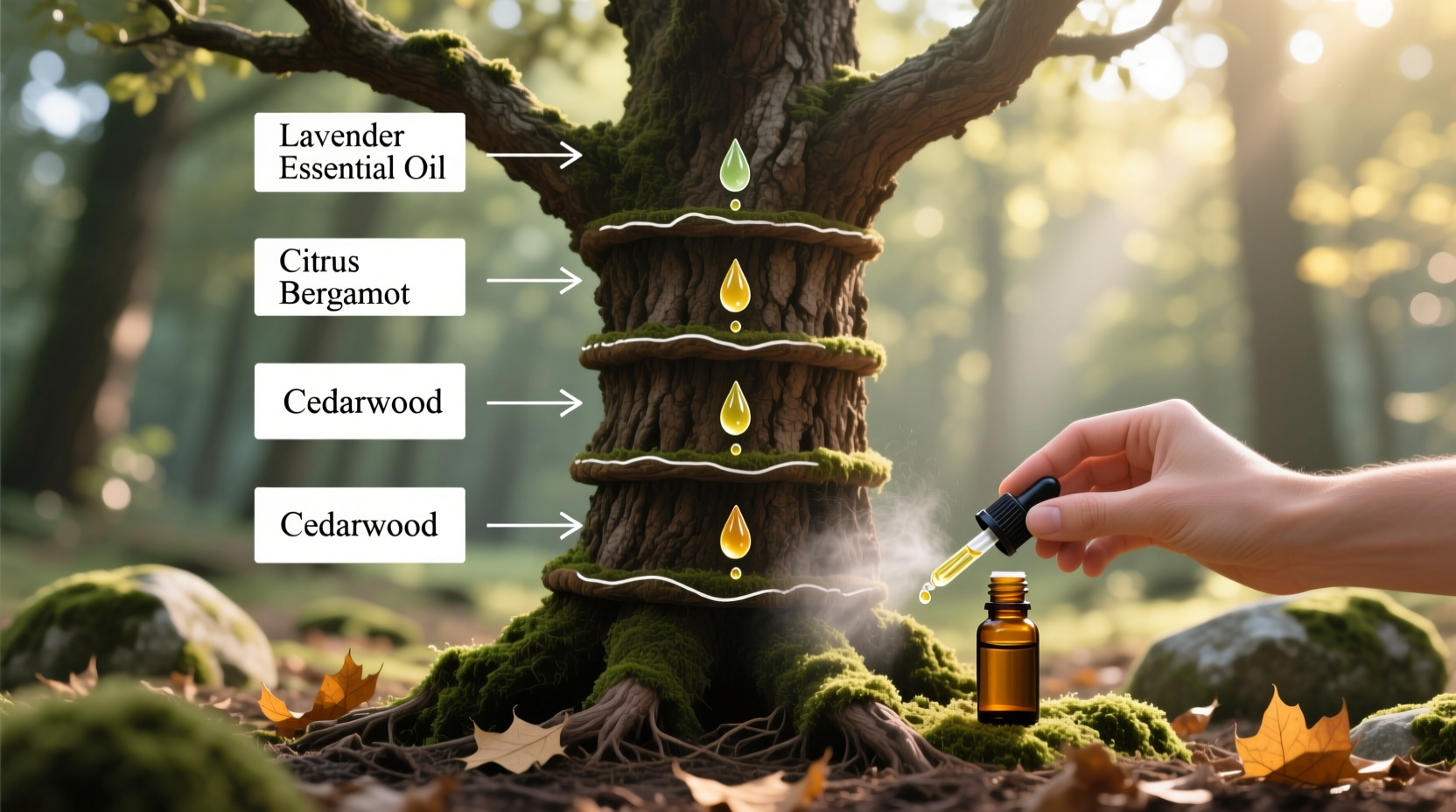 Lavender Essential Oil

Citrus Bergamot

Cedarwood

Cedarwood