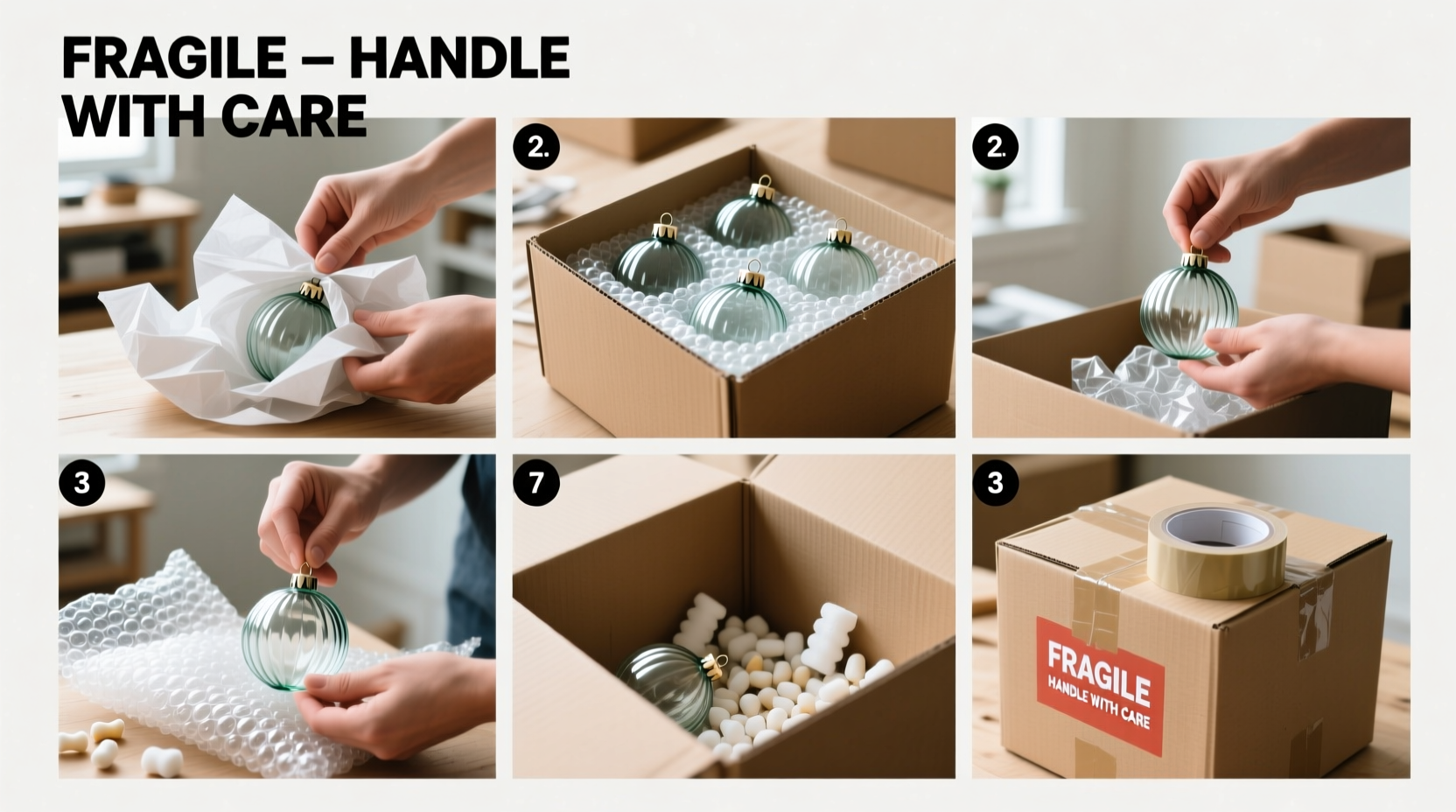 FRAGILE – HANDLE WITH CARE

2.

2.

3

7

3

FRAGILE
HANDLE WITH CARE