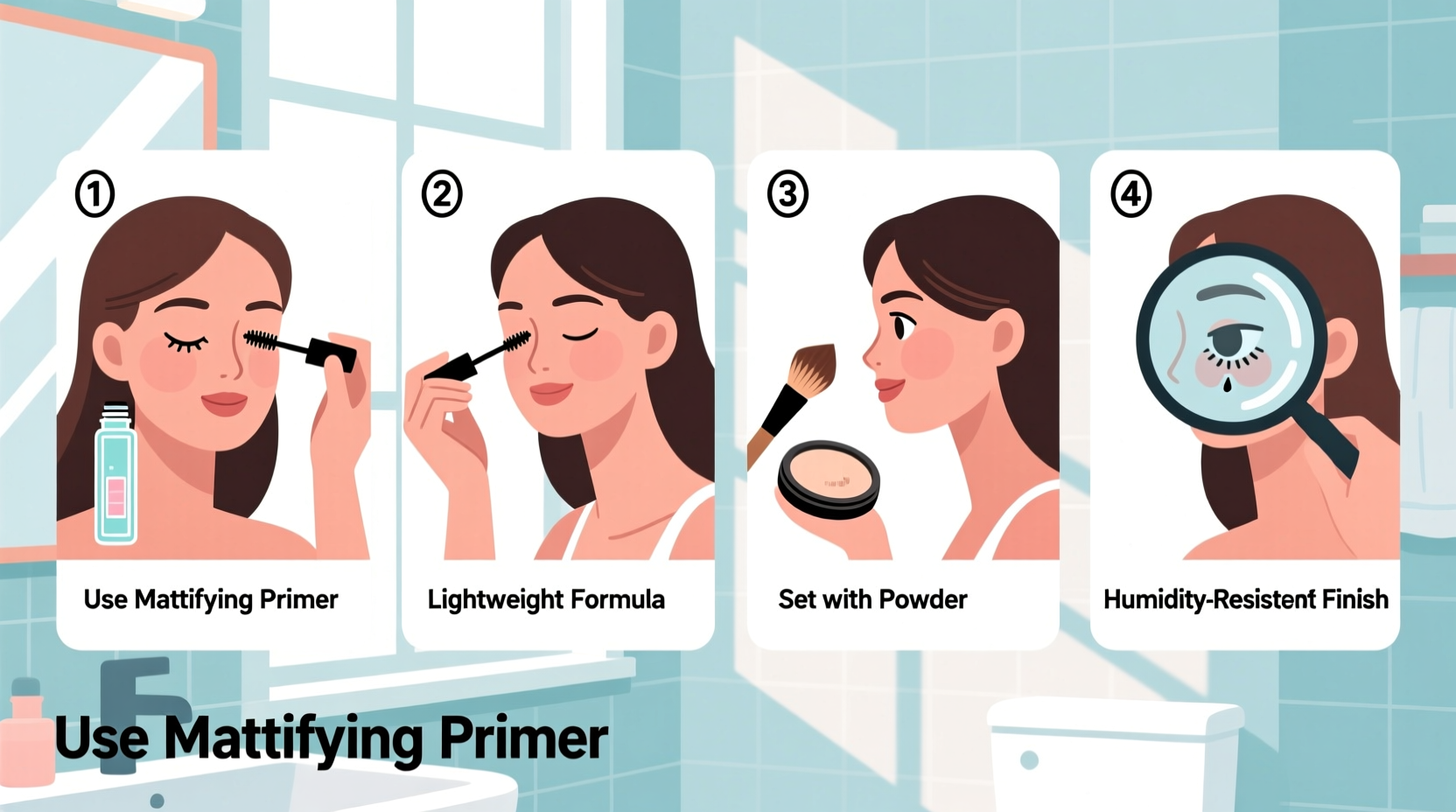 ①

Use Mattifying Primer

②

Lightweight Formula

③

Set with Powder

④

Humidity-Resistent Finish

Use Mattifying Primer