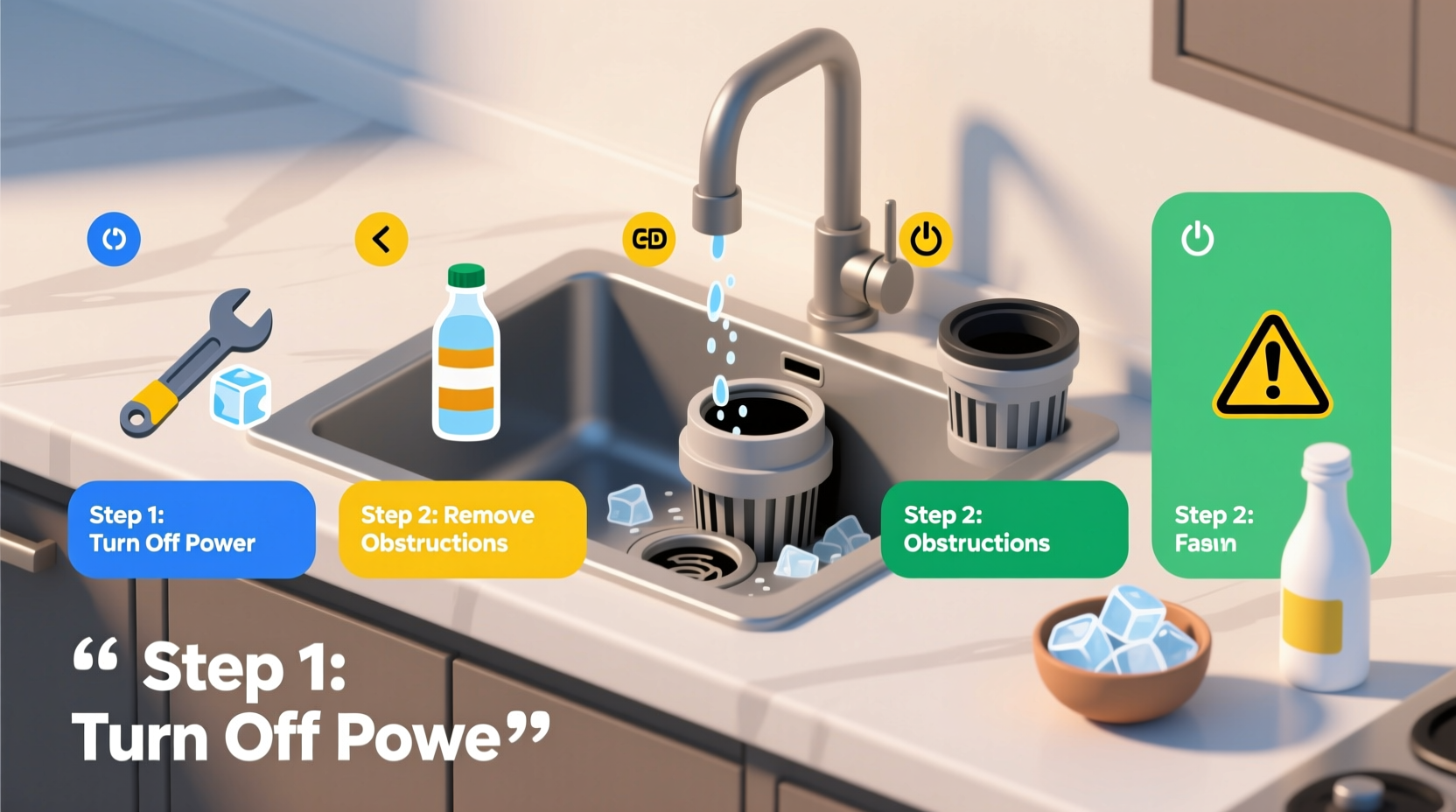 CD

Step 1:
Turn Off Power

Step 2: Remove Obstructions

Step 2:
Obstructions

Step 2:
Fasın

“ Step 1:
Turn Off Powe”