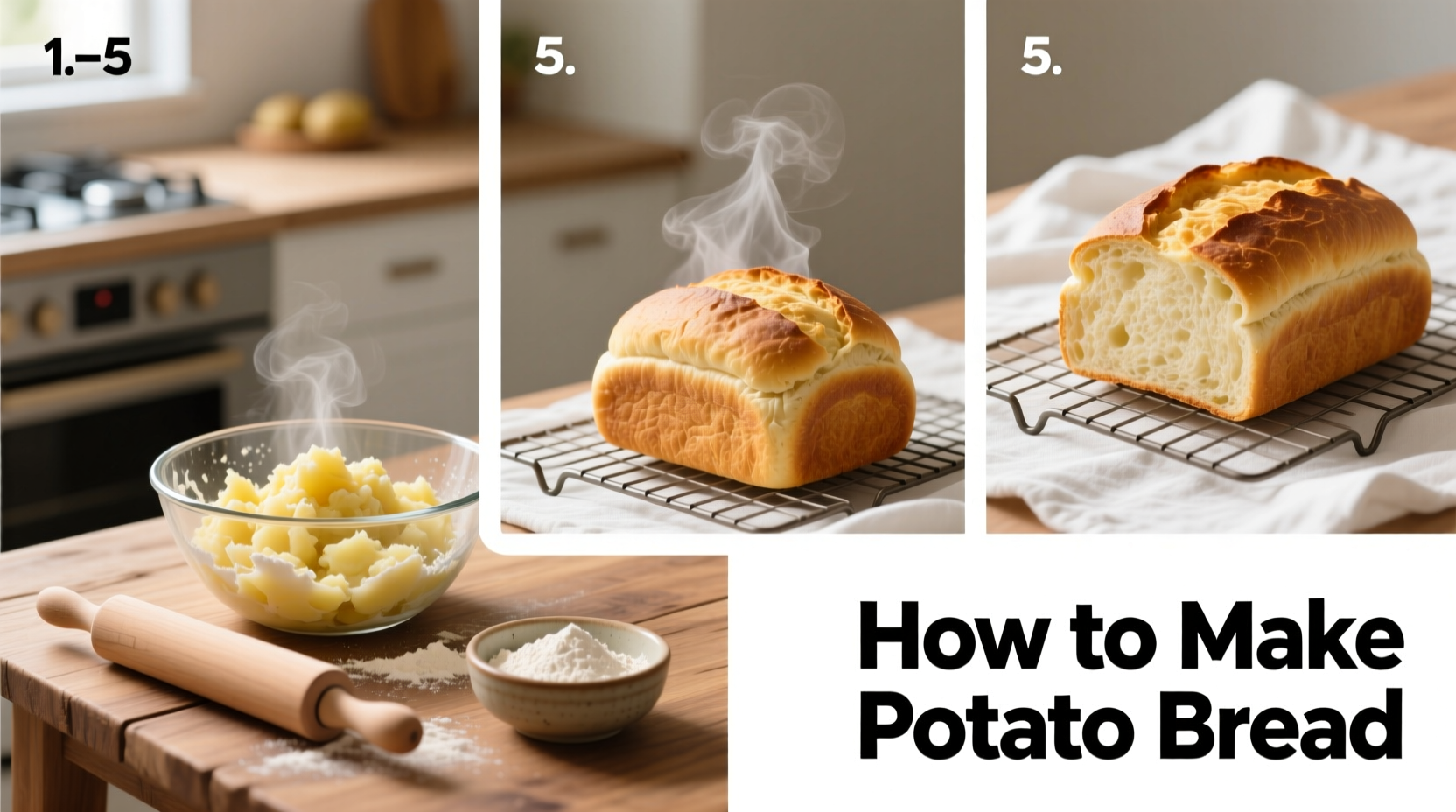 1.–5

5.

5.

How to Make Potato Bread