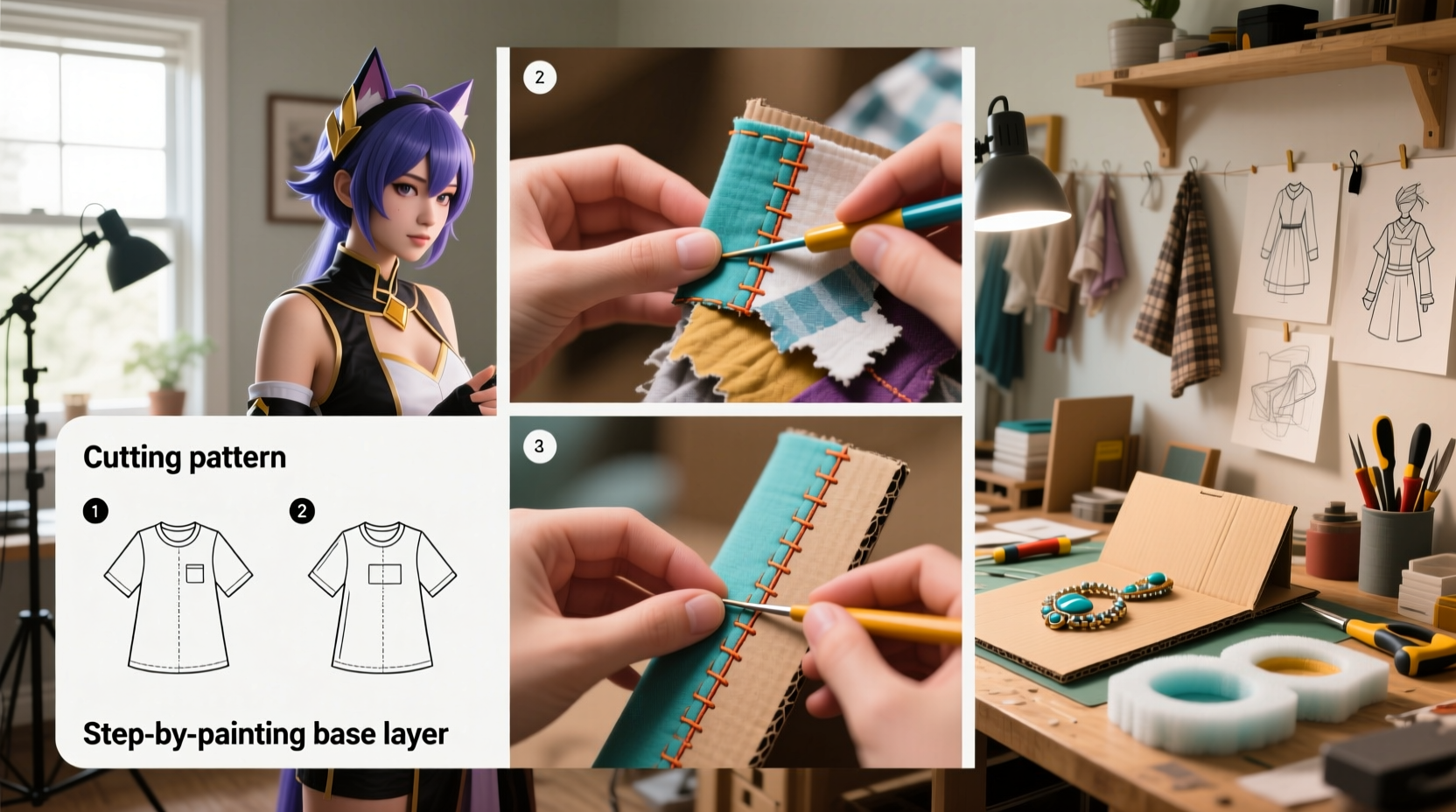 2

3

Cutting pattern

1

2

Step-by-painting base layer