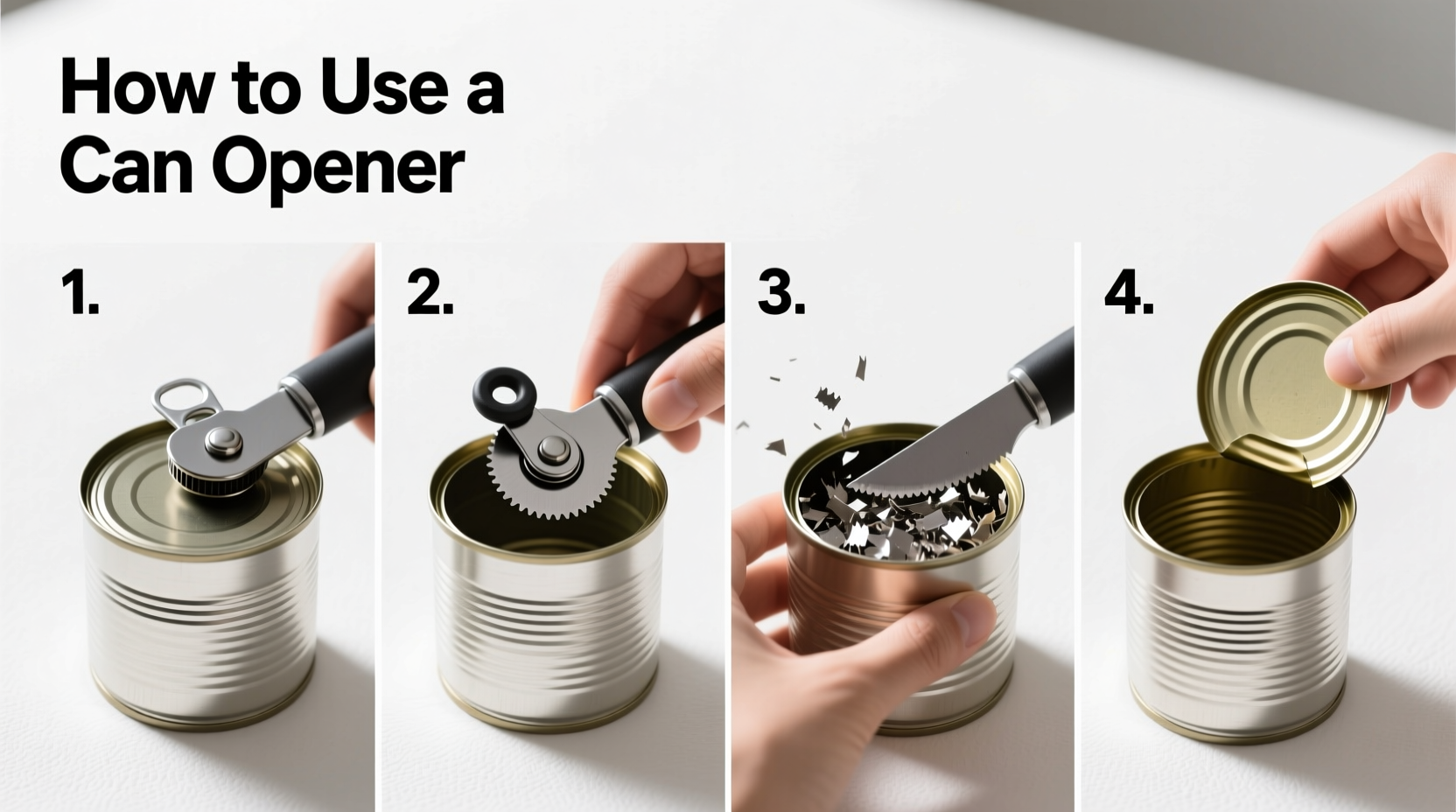 How to Use a Can Opener

1.

2.

3.

4.