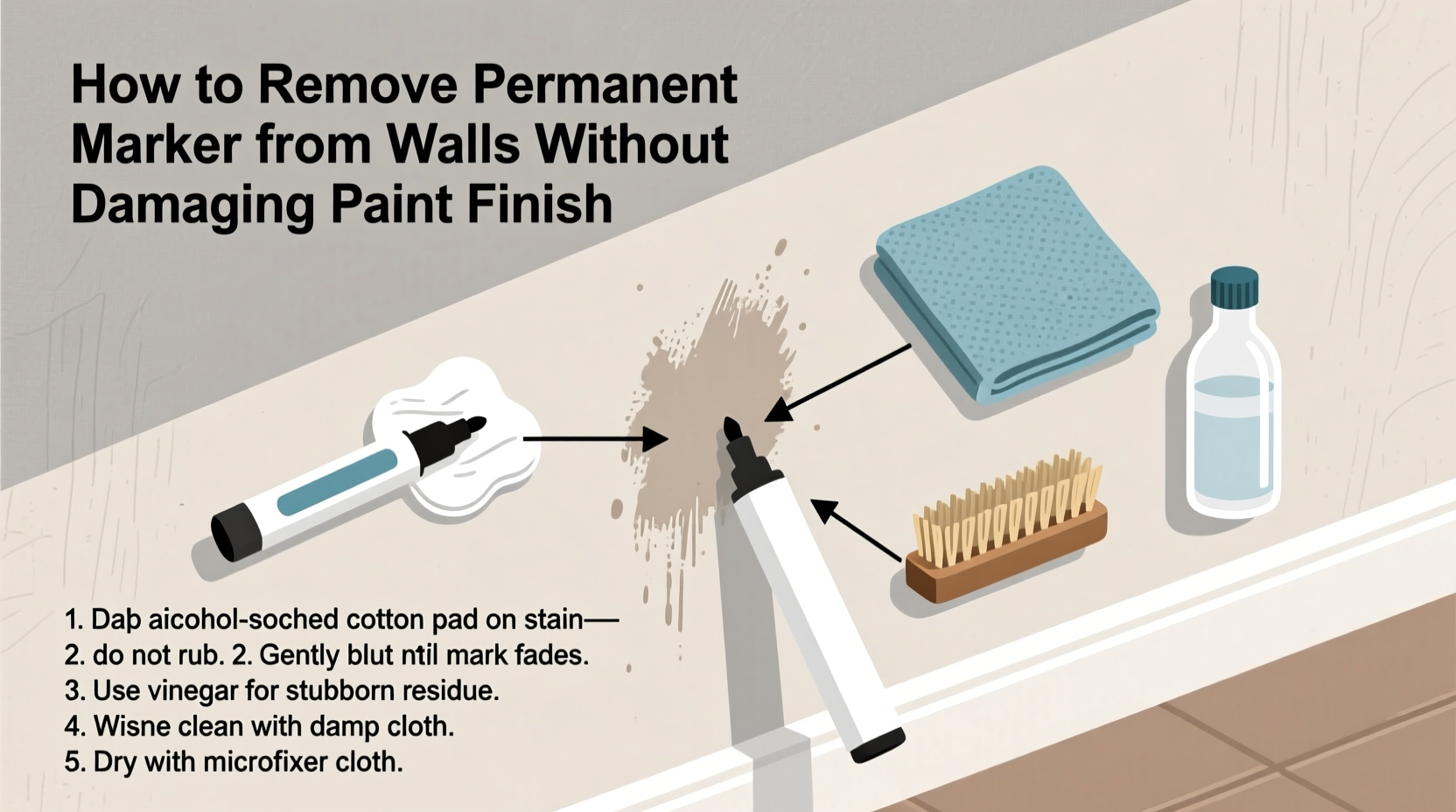 How to Remove Permanent Marker from Walls Without Damaging Paint Finish

1. Daþ aicohol-soched cotton pad on stain—
2. do not rub. 2. Gently blut ntil mark fades.
3. Use vinegar for stubborn residue.
4. Wisne clean with damp cloth.
5. Dry with microfixer cloth.