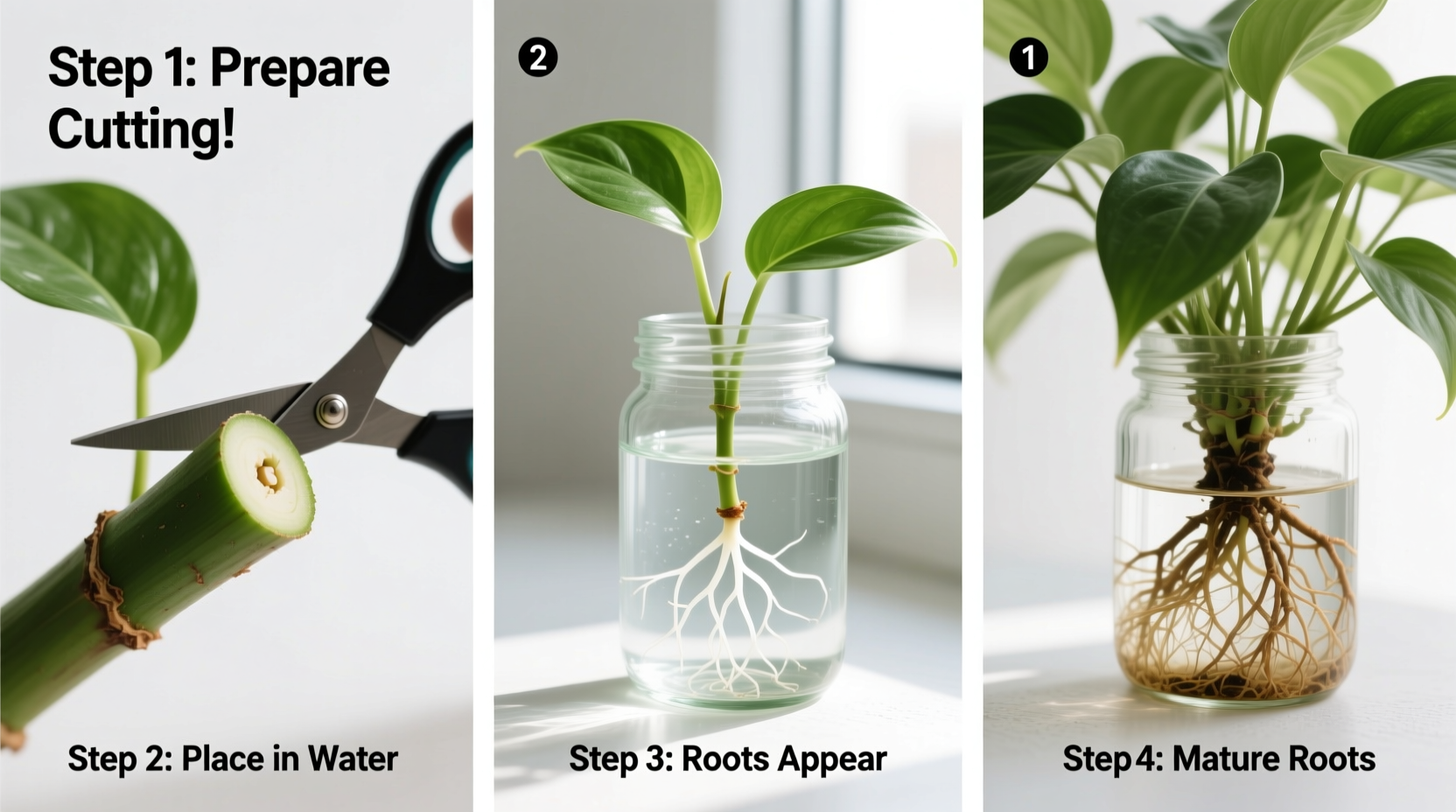 Step 1: Prepare Cutting!

Step 2: Place in Water

2

Step 3: Roots Appear

1

Step 4: Mature Roots