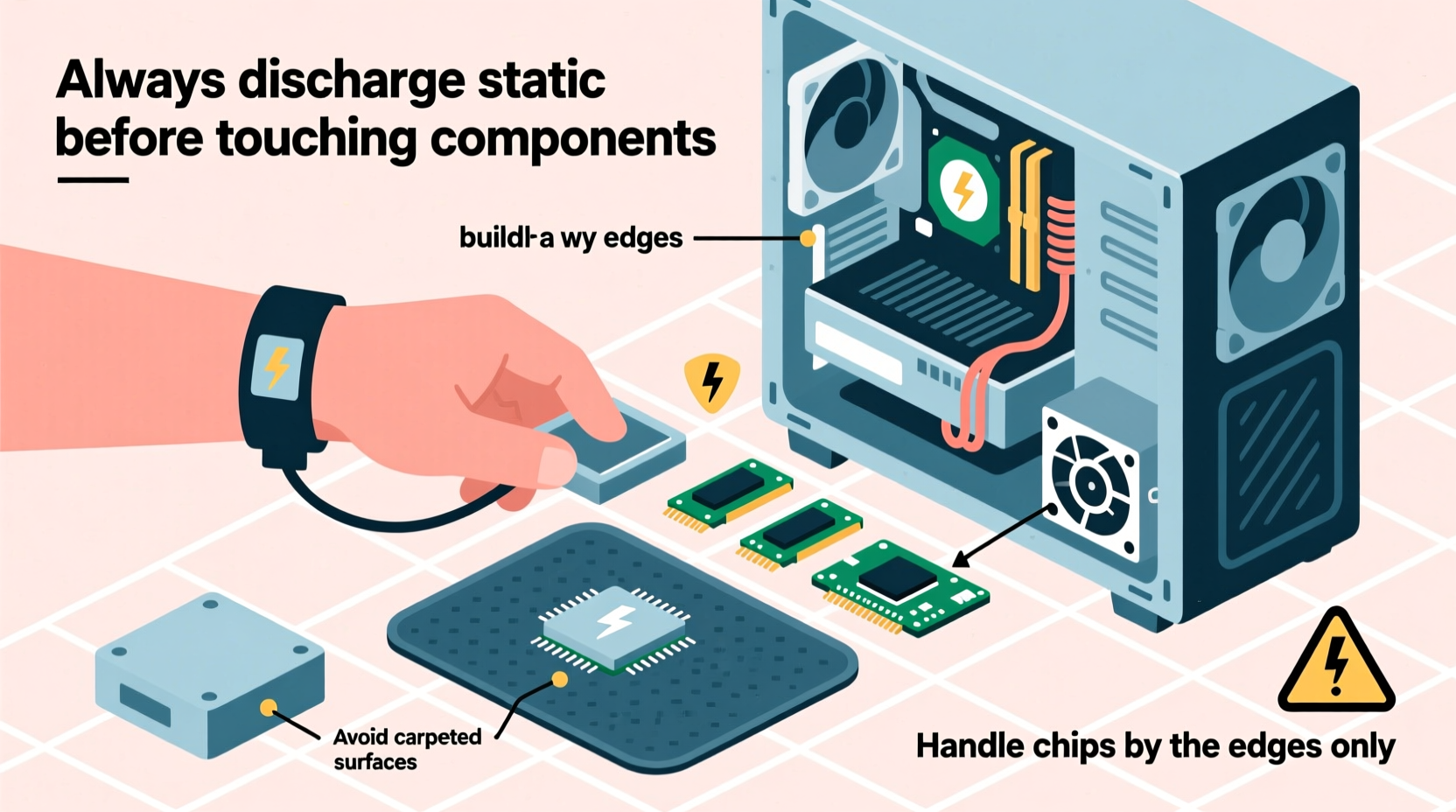 Always discharge static before touching components

buildl-a wy edges

Avoid carpeted surfaces

Handle chips by the edges only