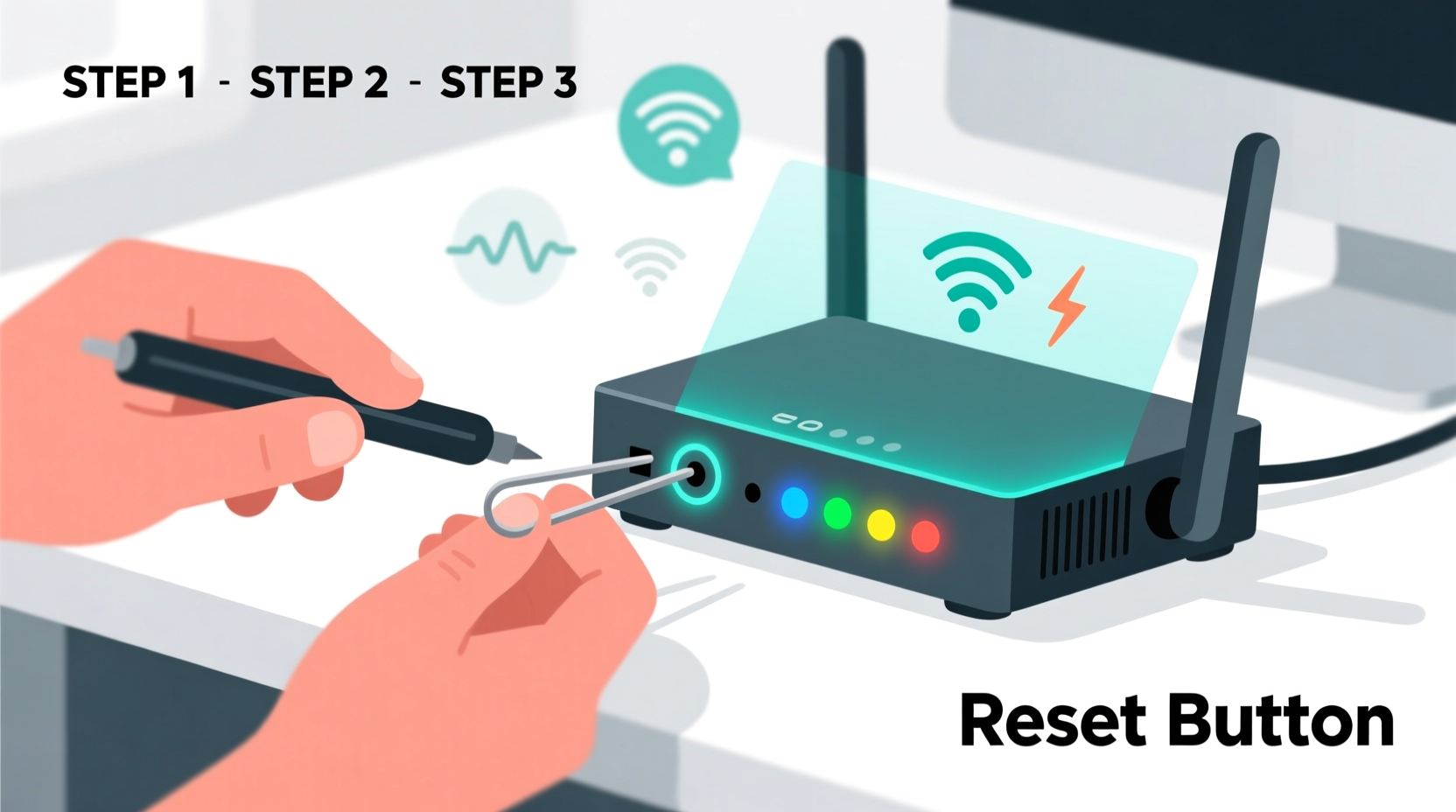 STEP 1 - STEP 2 - STEP 3

Reset Button