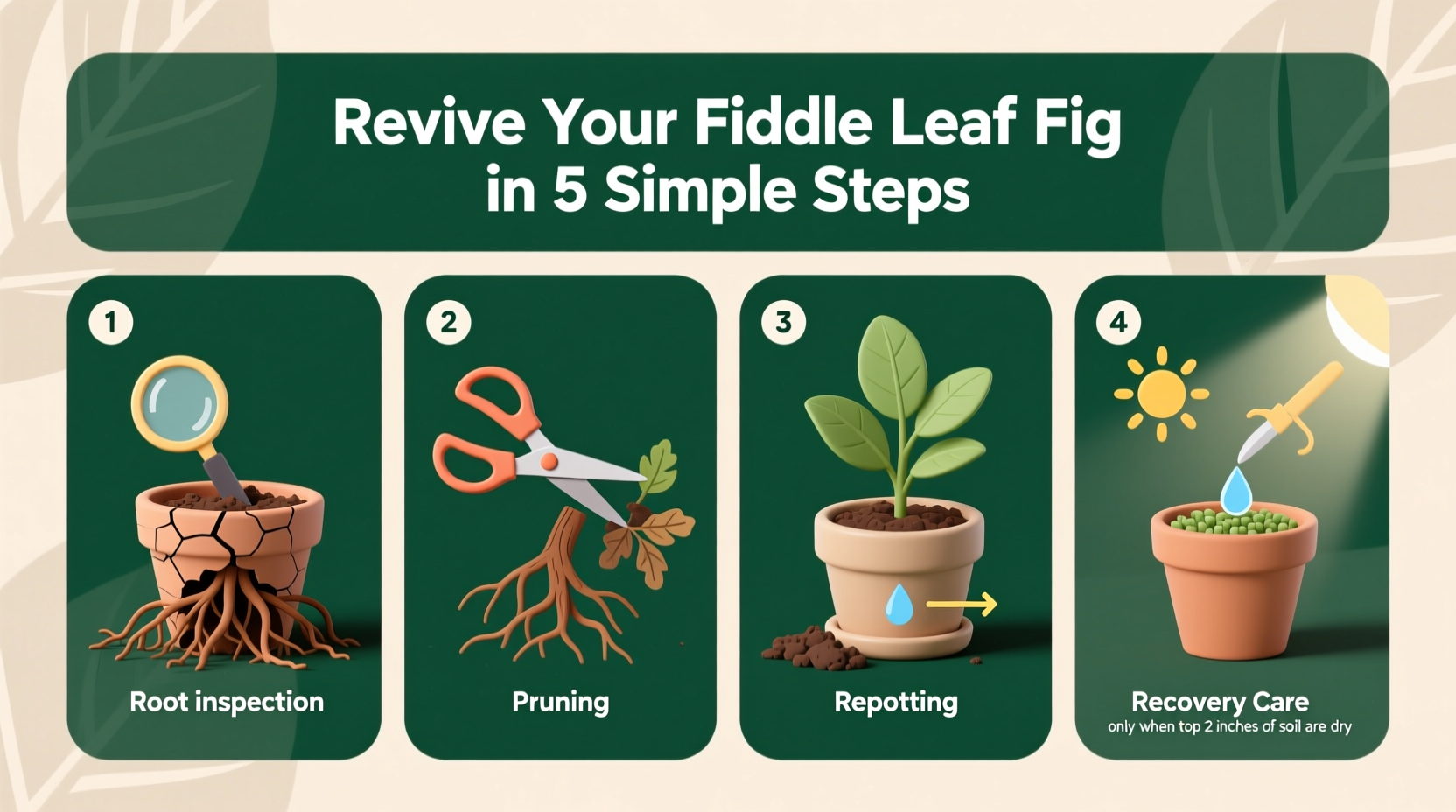 Revive Your Fiddle Leaf Fig in 5 Simple Steps

1

Root inspection

2

Pruning

3

Repotting

4

Recovery Care
only when top 2 inches of soil are dry