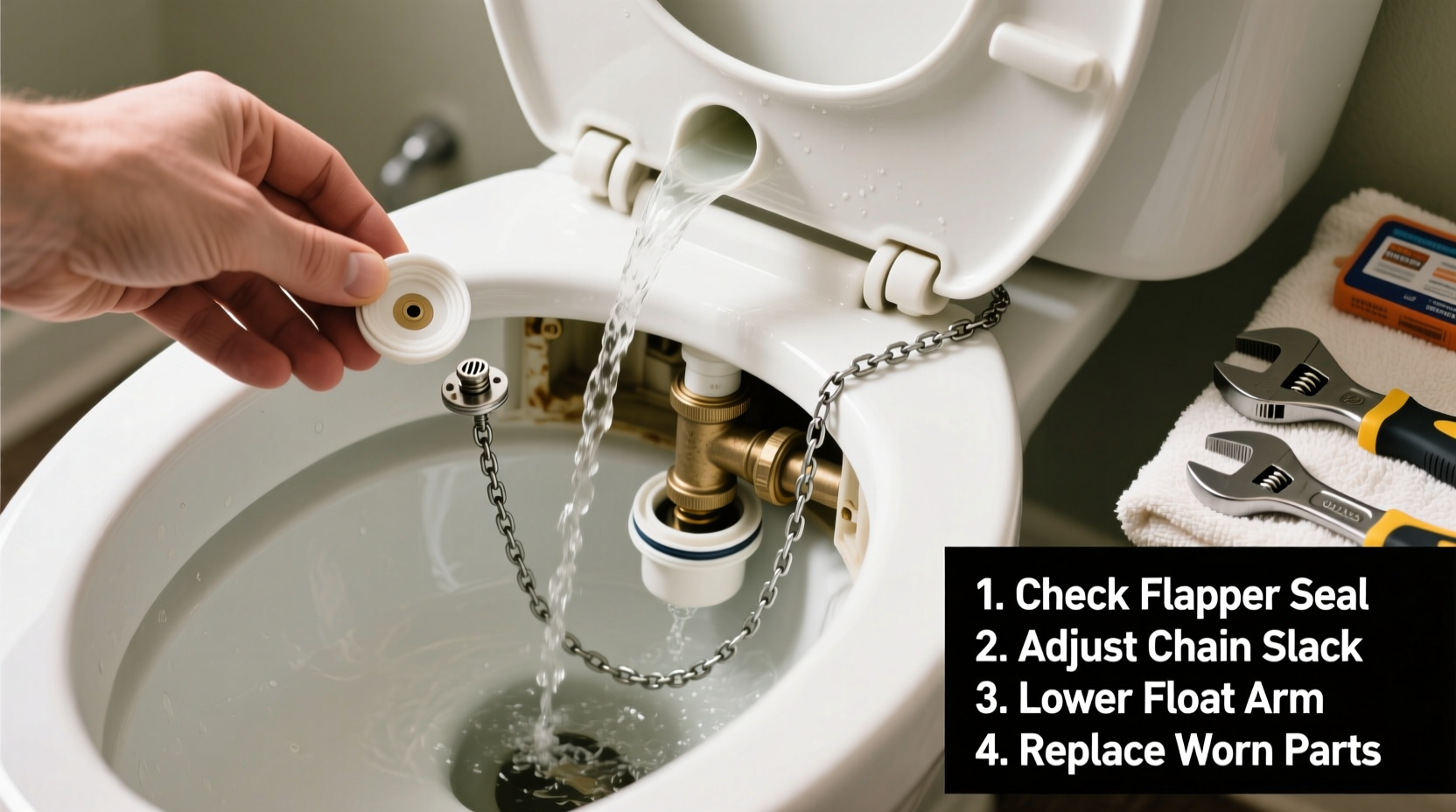 1. Check Flapper Seal
2. Adjust Chain Slack
3. Lower Float Arm
4. Replace Worn Parts