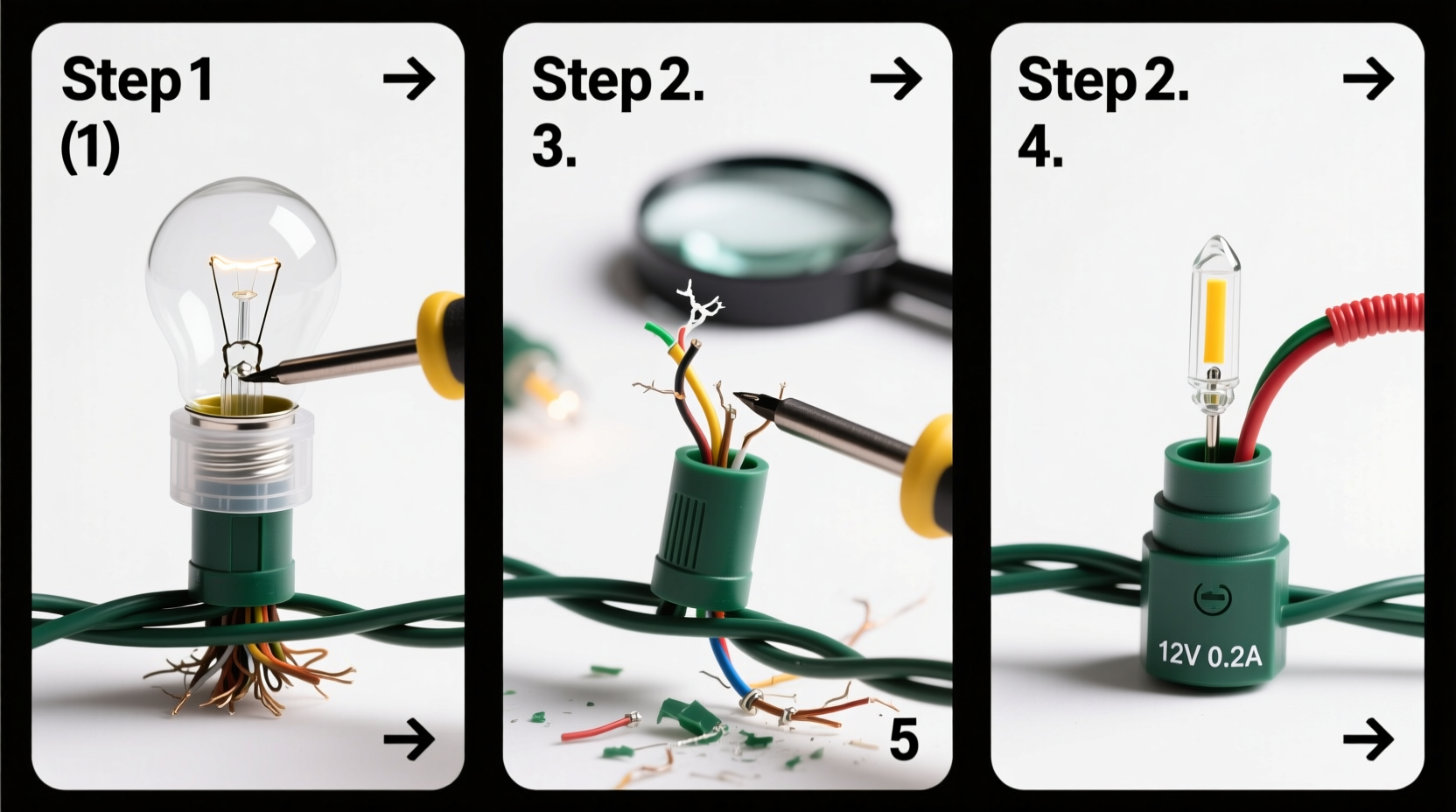 Step 1
(1)
→
→

Step 2.
3.
→
5

Step 2.
4.
→
12V 0.2A
→