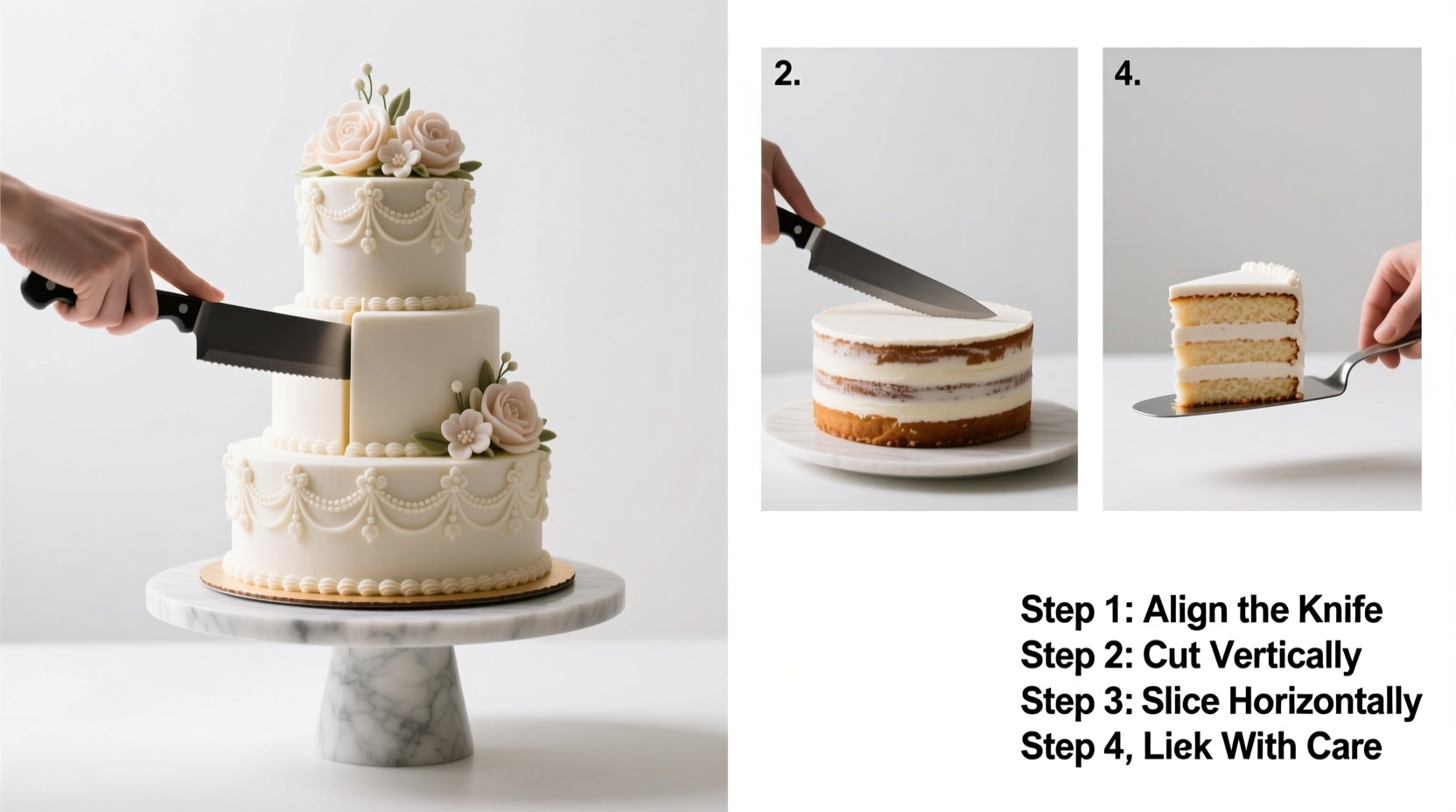 2.

4.

Step 1: Align the Knife
Step 2: Cut Vertically
Step 3: Slice Horizontally
Step 4, Liek With Care