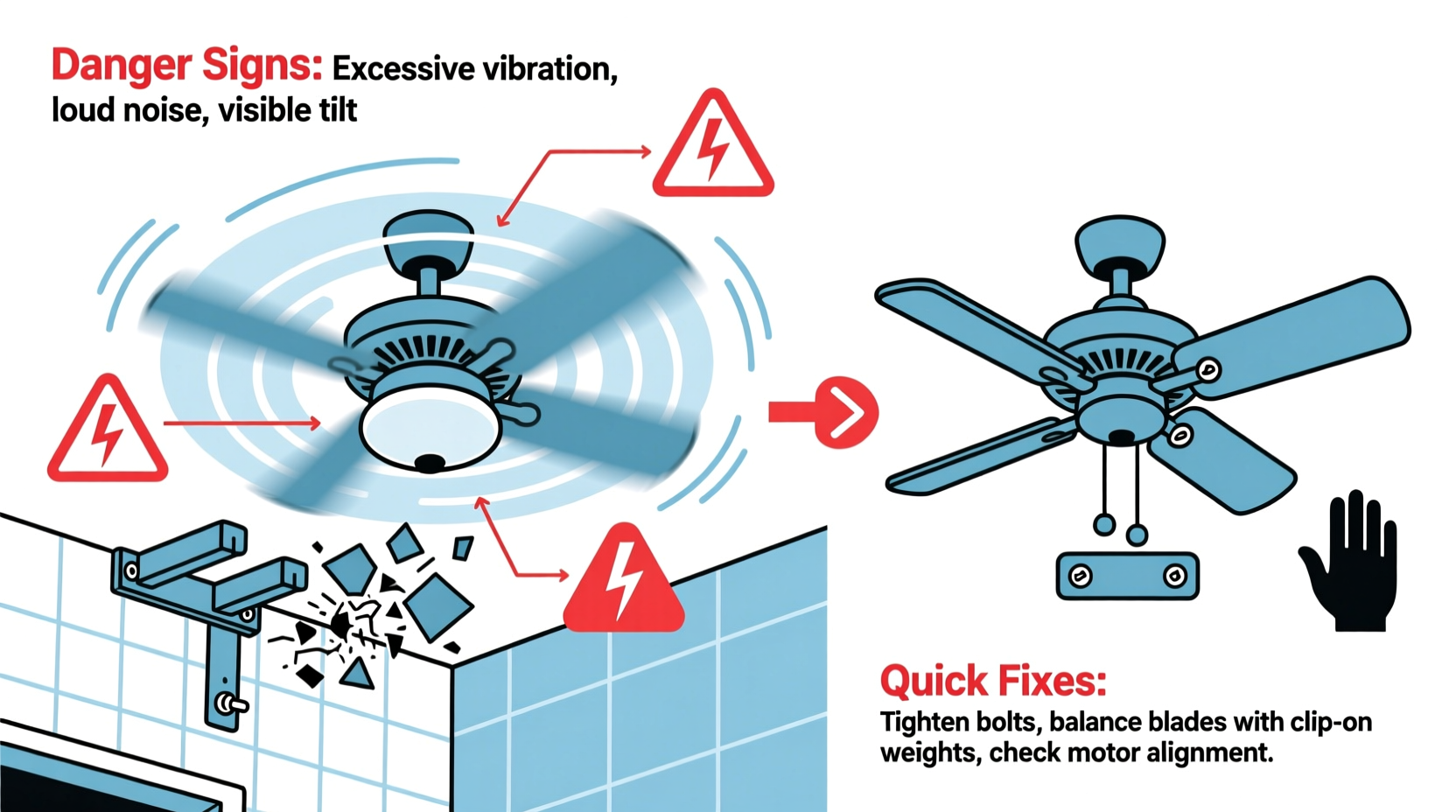 Danger Signs: Excessive vibration, loud noise, visible tilt

Quick Fixes:
Tighten bolts, balance blades with clip-on weights, check motor alignment.