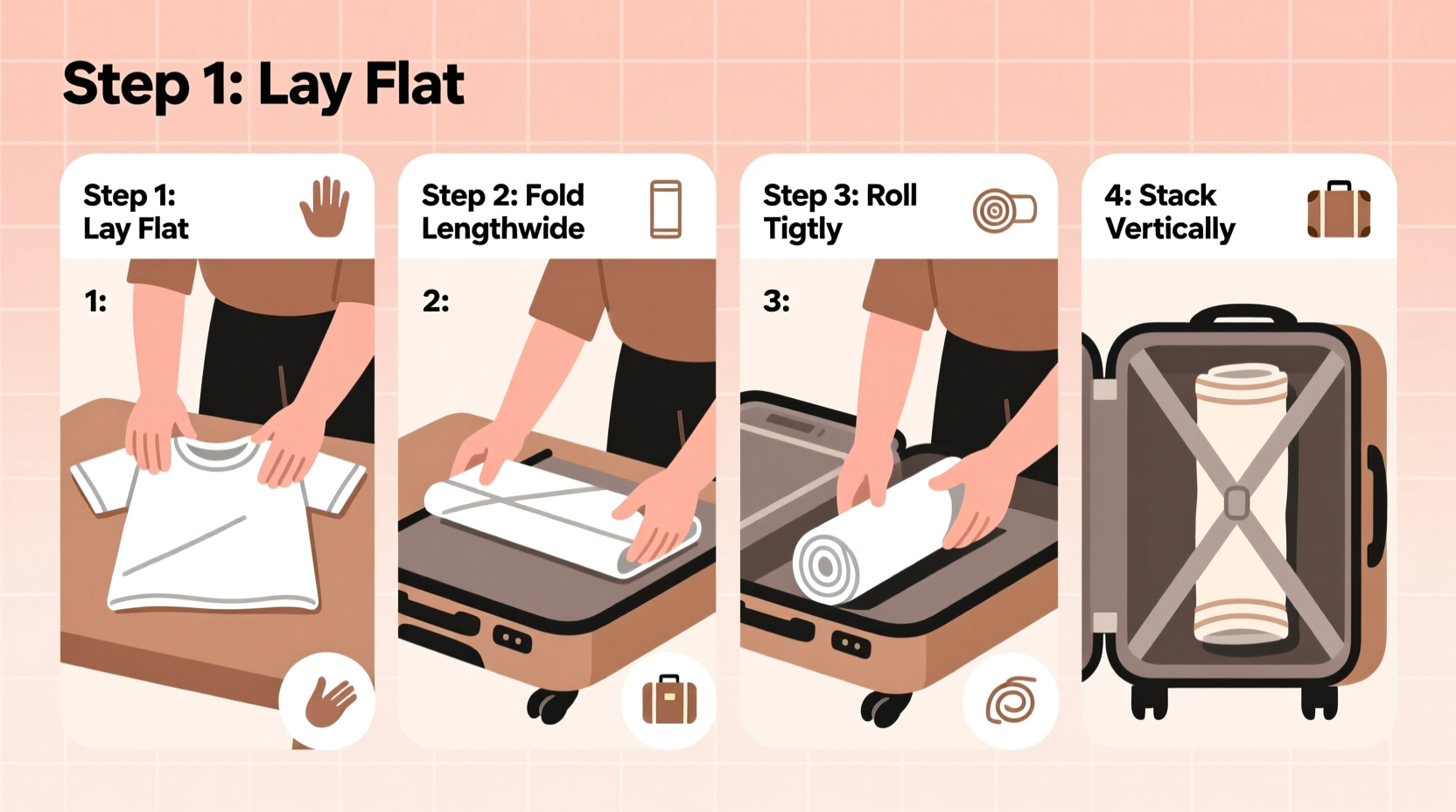 Step 1: Lay Flat

Step 1: Lay Flat

1:

Step 2: Fold Lengthwide

2:

Step 3: Roll Tigtly

3:

4: Stack Vertically