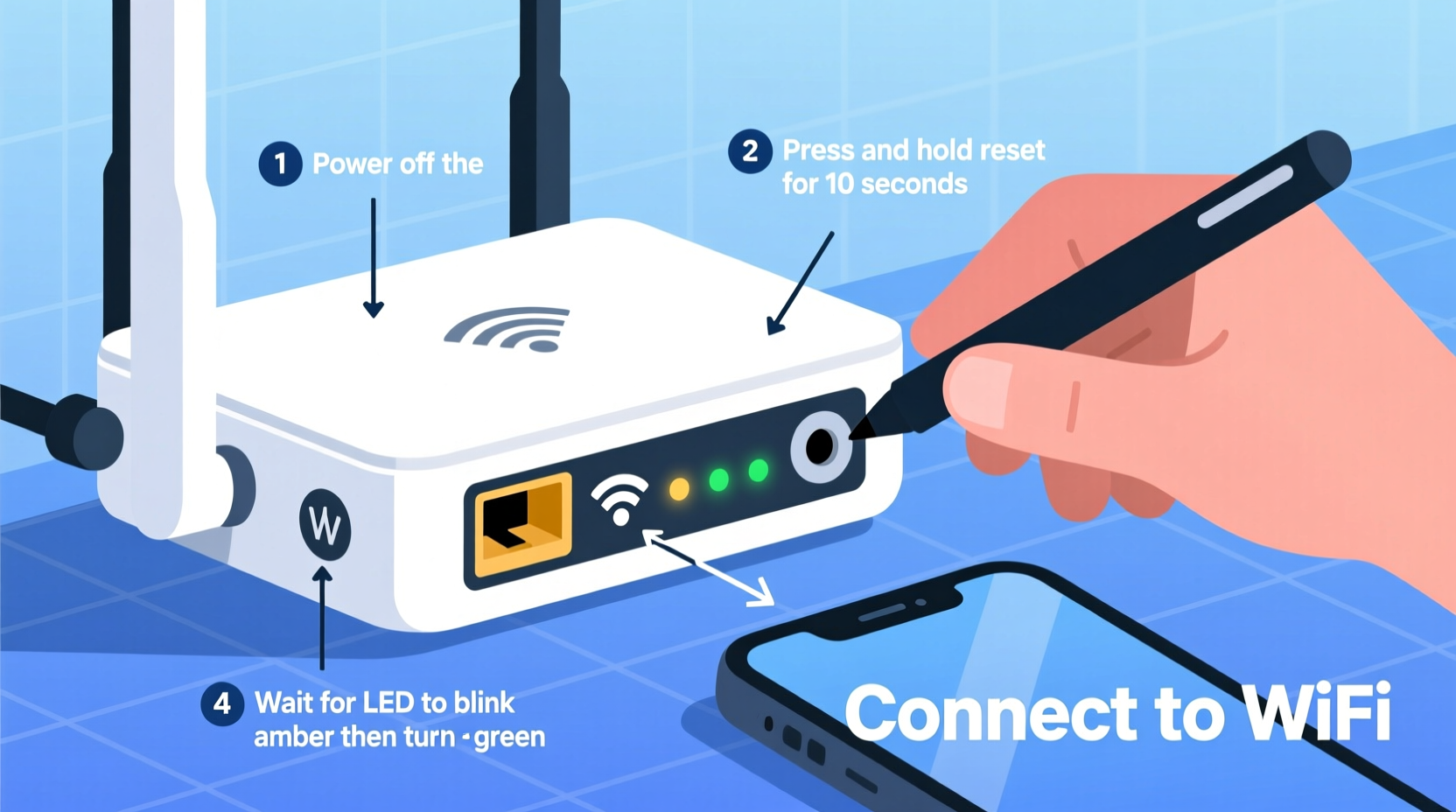 1 Power off the

2 Press and hold reset for 10 seconds

W

4 Wait for LED to blink amber then turn · green

Connect to WiFi