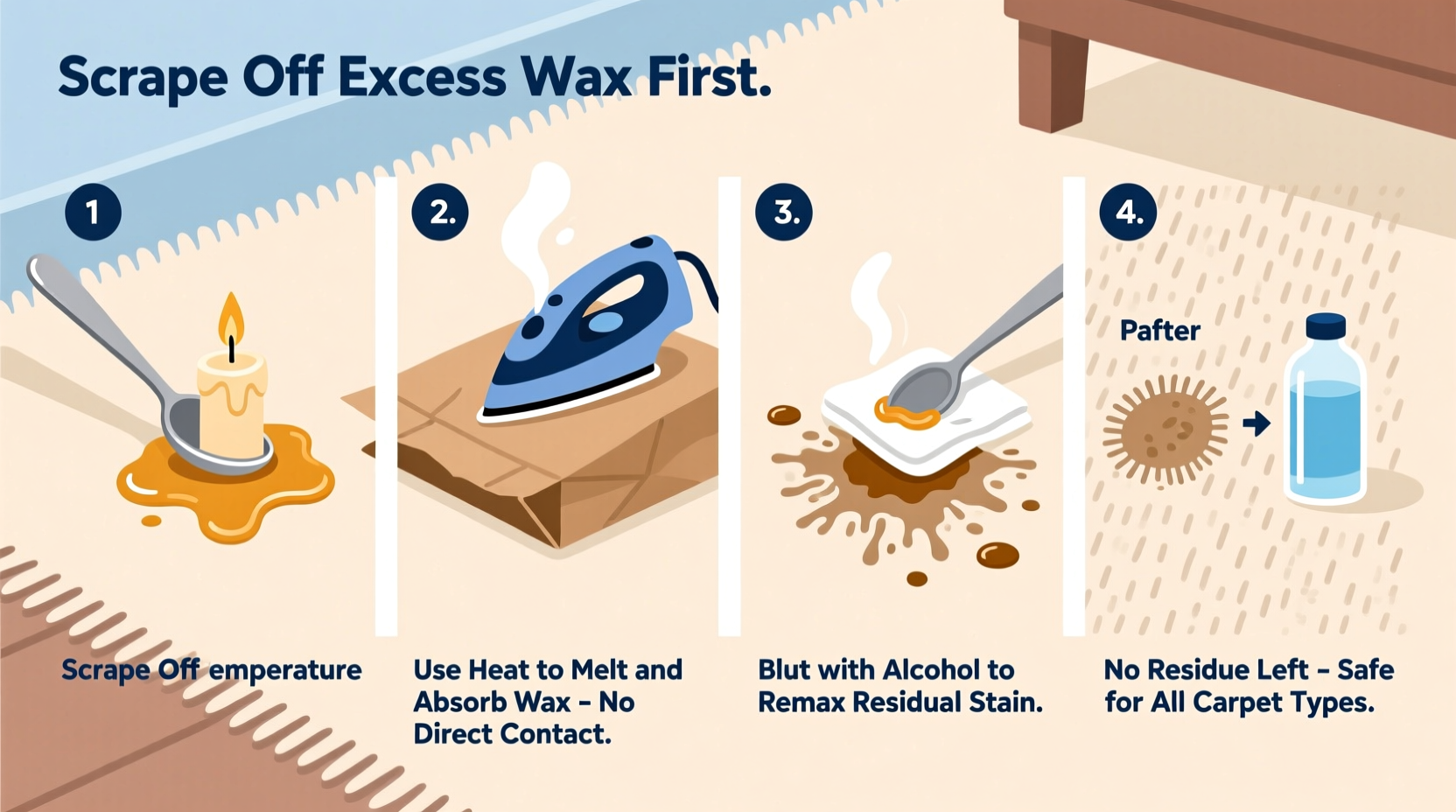 Scrape Off Excess Wax First.

1

Scrape Off emperature

2.

Use Heat to Melt and Absorb Wax – No Direct Contact.

3.

Blut with Alcohol to Remax Residual Stain.

4.

Pafter

No Residue Left – Safe for All Carpet Types.