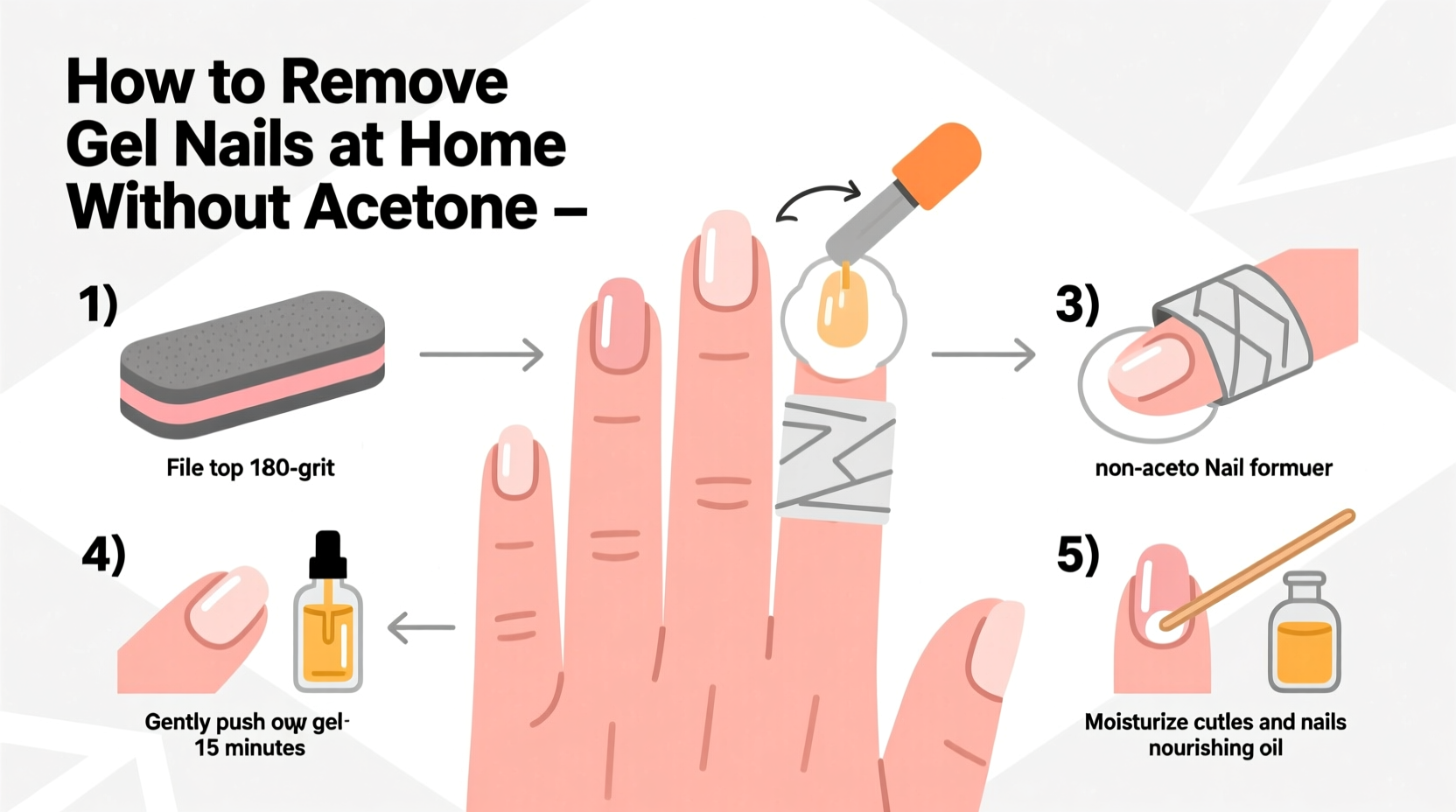 How to Remove Gel Nails at Home Without Acetone –

1)

File top 180-grit

3)

non-aceto Nail formuer

4)

Gently push ow gel-
15 minutes

5)

Moisturize cutles and nails
nourishing oil