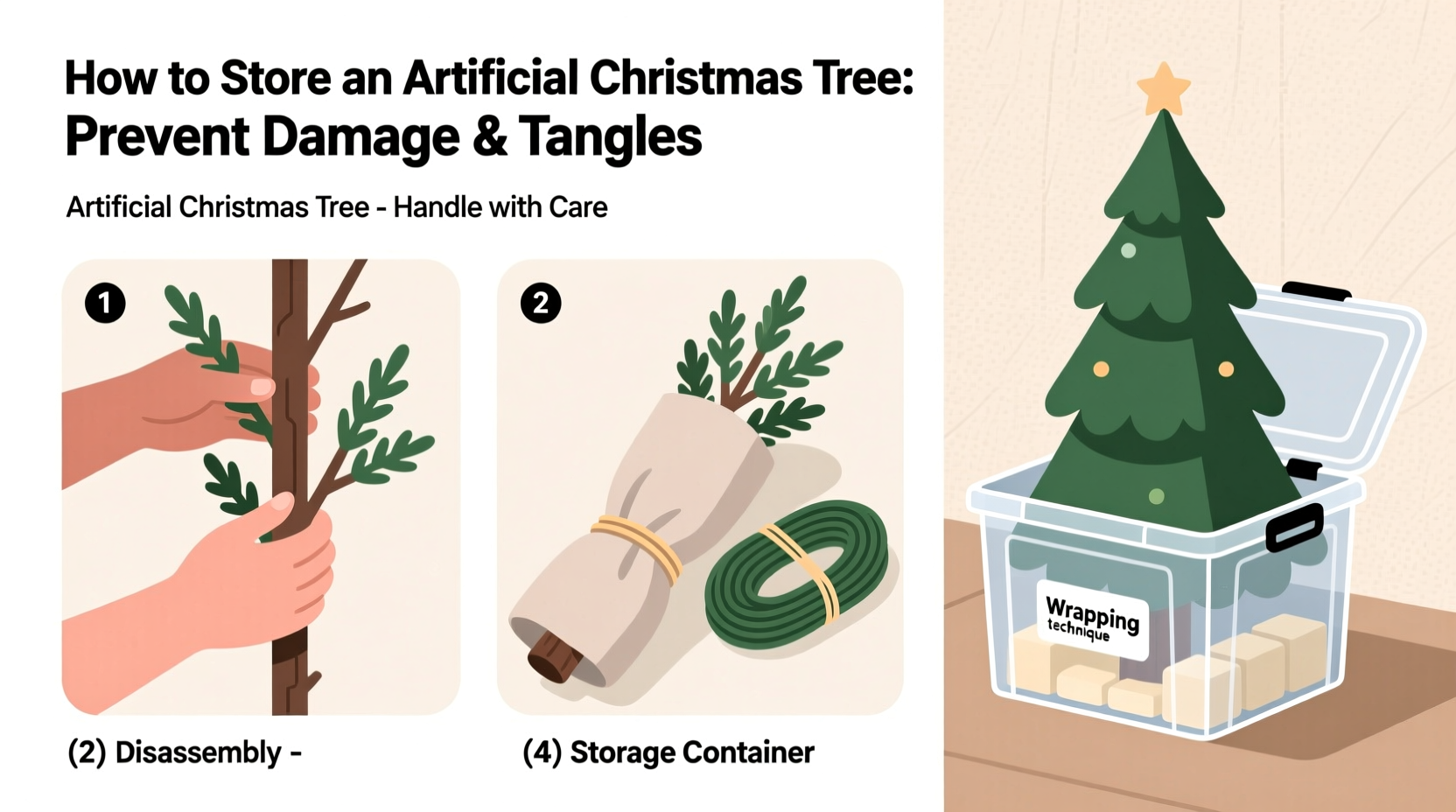 How to Store an Artificial Christmas Tree: Prevent Damage & Tangles

Artificial Christmas Tree - Handle with Care

1

2

(2) Disassembly -

(4) Storage Container

Wrapping technique